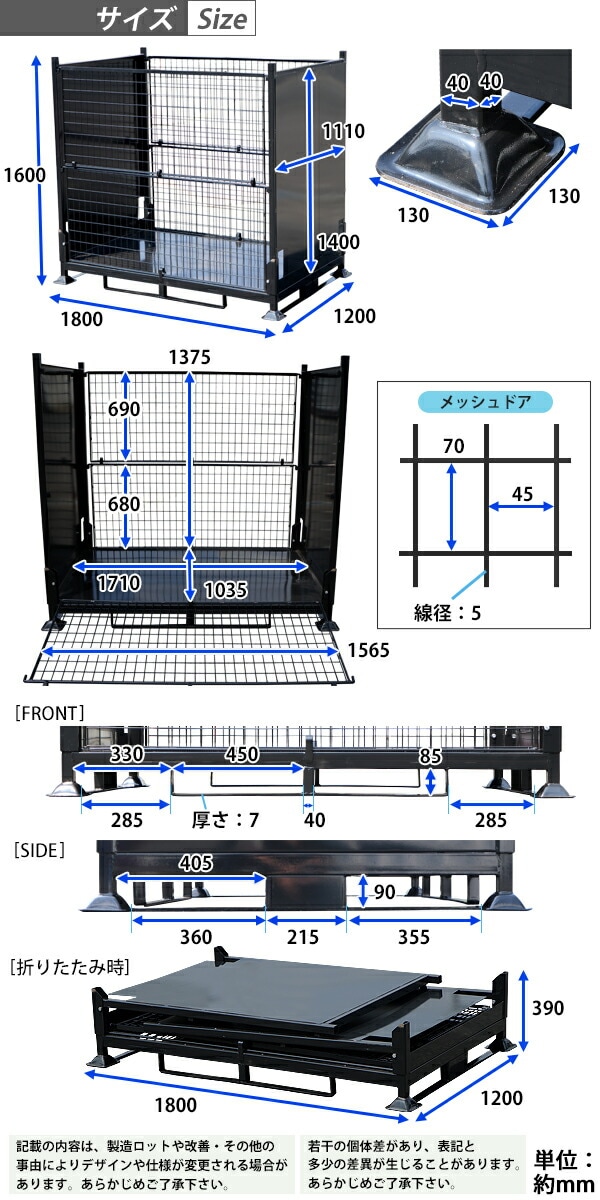 サイズ Size

1600
1110
1400
1800
1200

40 40
130
130

1375
690
680
1710
1035
1565

メッシュドア
70
45
線径：5

[FRONT]
330
450
85
285
厚さ：7
40
285

[SIDE]
405
90
360
215
355

[折りたたみ時]
390
1800
1200

記載の内容は、製造ロットや改善・その他の事由によりデザインや仕様が変更される場合があります。あらかじめご了承下さい。

若干の個体差があり、表記と多少の差異が生じることがあります。あらかじめご了承下さい。

単位：約mm