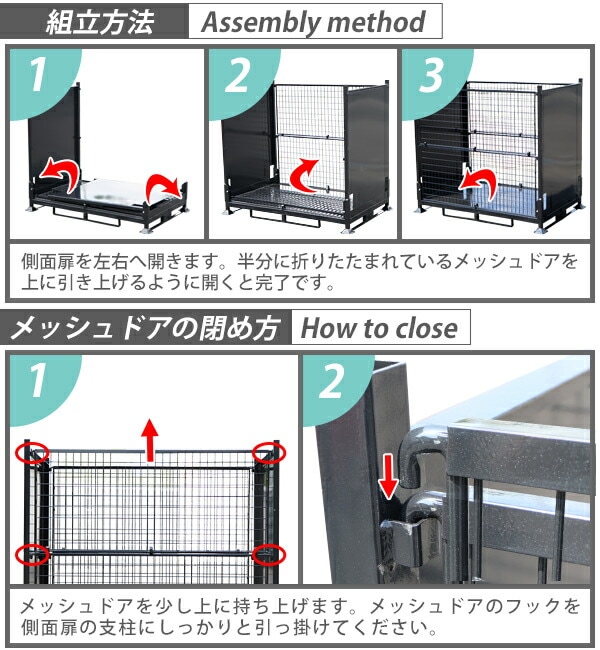 組立方法 Assembly method

1

2

3

側面扉を左右へ開きます。半分に折りたたまれているメッシュドアを上に引き上げるように開くと完了です。

メッシュドアの閉め方 How to close

1

2

メッシュドアを少し上に持ち上げます。メッシュドアのフックを側面扉の支柱にしっかりと引っ掛けてください。