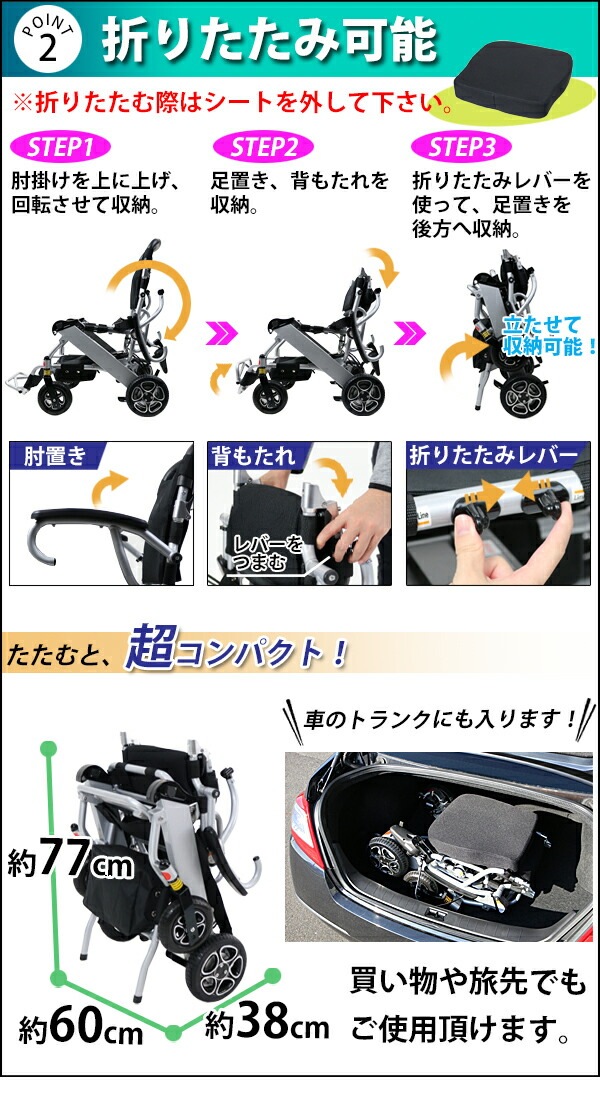 POINT 2
折りたたみ可能

※折りたたむ際はシートを外して下さい。

STEP1
肘掛けを上に上げ、回転させて収納。

STEP2
足置き、背もたれを収納。

STEP3
折りたたみレバーを使って、足置きを後方へ収納。

立たせて収納可能！

肘置き

背もたれ

レバーをつまむ

折りたたみレバー

たたむと、超コンパクト！

車のトランクにも入ります！

約77cm

約60cm

約38cm

買い物や旅先でもご使用頂けます。