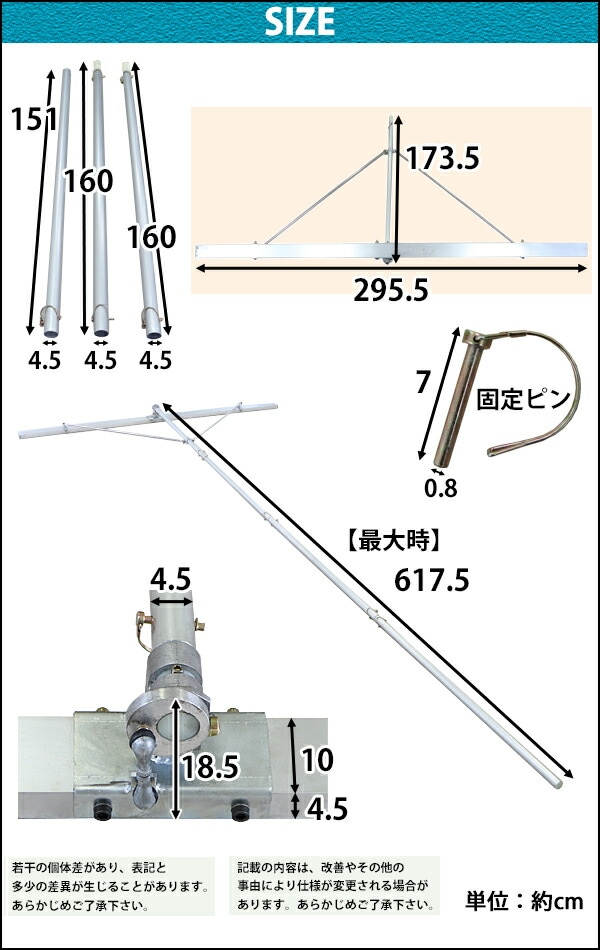 SIZE

151
160
160
4.5
4.5
4.5

173.5
295.5

7
固定ピン
0.8

【最大時】
617.5

4.5
18.5
10
4.5

若干の個体差があり、表記と多少の差異が生じることがあります。あらかじめご了承下さい。

記載の内容は、改善やその他の事由により仕様が変更される場合があります。あらかじめご了承下さい。

単位：約cm