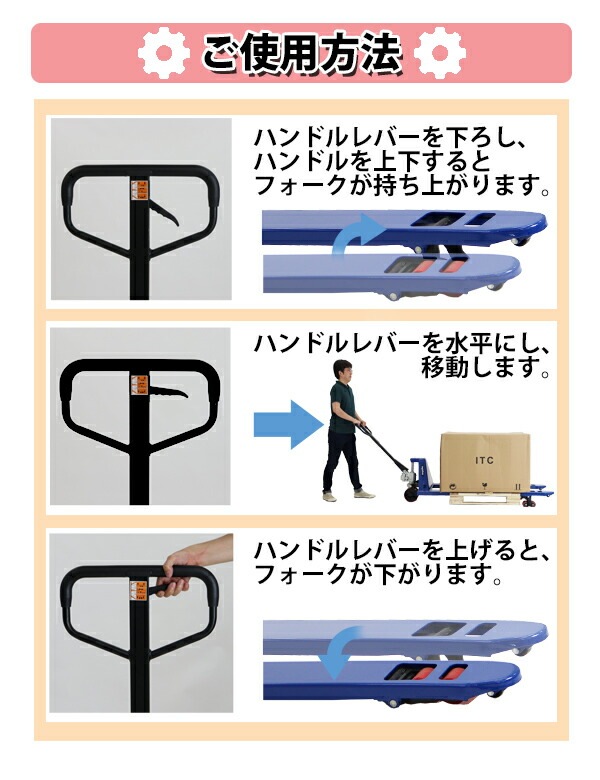 ご使用方法

ハンドルレバーを下ろし、ハンドルを上下するとフォークが持ち上がります。

ハンドルレバーを水平にし、移動します。

ITC

ハンドルレバーを上げると、フォークが下がります。