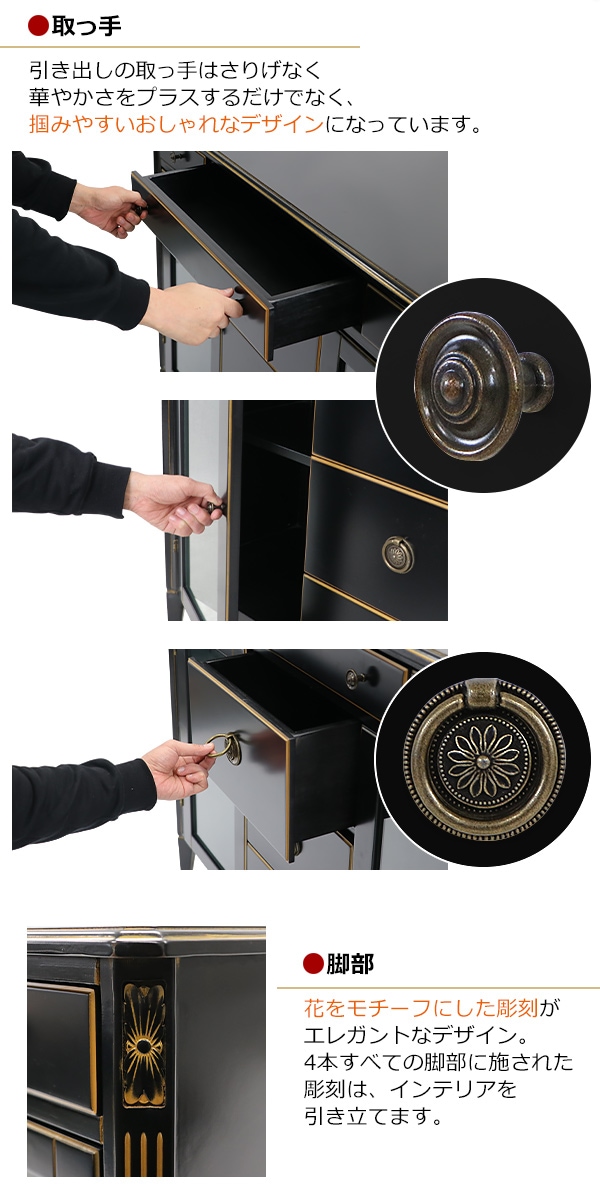 ●取っ手

引き出しの取っ手はさりげなく華やかさをプラスするだけでなく、掴みやすいおしゃれなデザインになっています。

●脚部

花をモチーフにした彫刻がエレガントなデザイン。4本すべての脚部に施された彫刻は、インテリアを引き立てます。