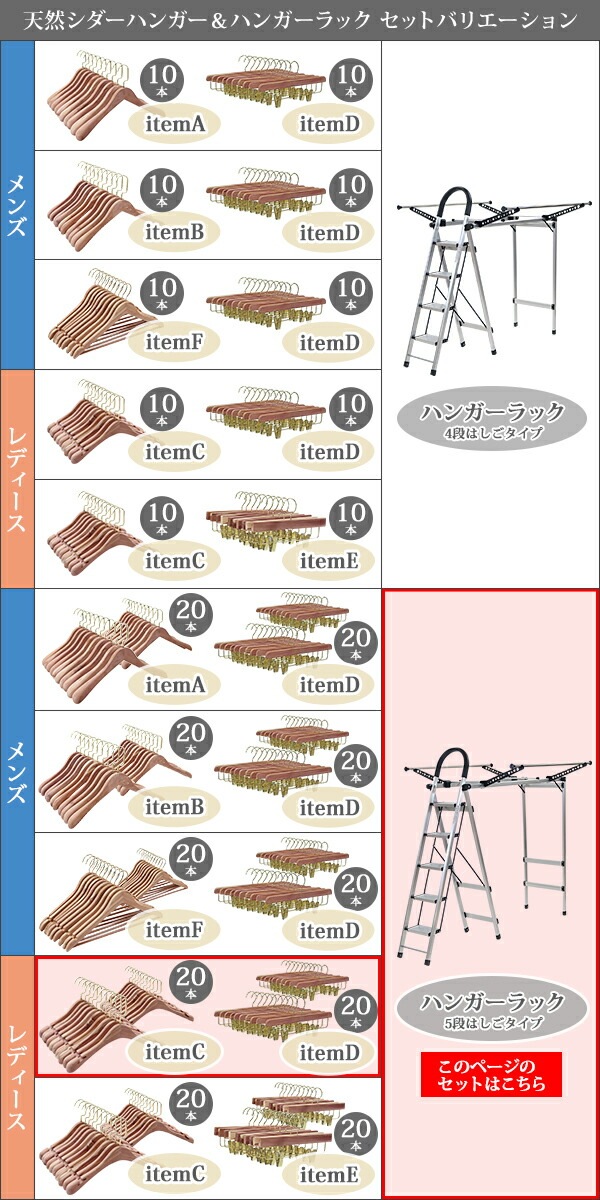 天然シダーハンガー＆ハンガーラック セットバリエーション

メンズ

10本 itemA 10本 itemD

10本 itemB 10本 itemD

10本 itemF 10本 itemD

レディース

10本 itemC 10本 itemD

10本 itemC 10本 itemE

ハンガーラック
4段はしごタイプ

メンズ

20本 itemA 20本 itemD

20本 itemB 20本 itemD

20本 itemF 20本 itemD

レディース

20本 itemC 20本 itemD

20本 itemC 20本 itemE

ハンガーラック
5段はしごタイプ

このページの
セットはこちら