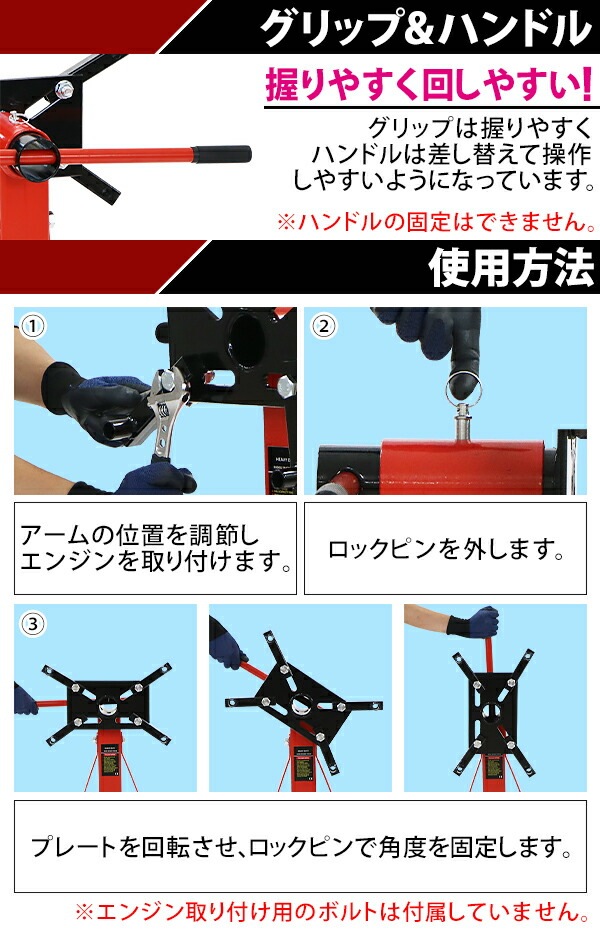 グリップ&ハンドル

握りやすく回しやすい!

グリップは握りやすく
ハンドルは差し替えて操作
しやすいようになっています。

※ハンドルの固定はできません。

使用方法

①

②

アームの位置を調節し
エンジンを取り付けます。

ロックピンを外します。

③

プレートを回転させ、ロックピンで角度を固定します。

※エンジン取り付け用のボルトは付属していません。