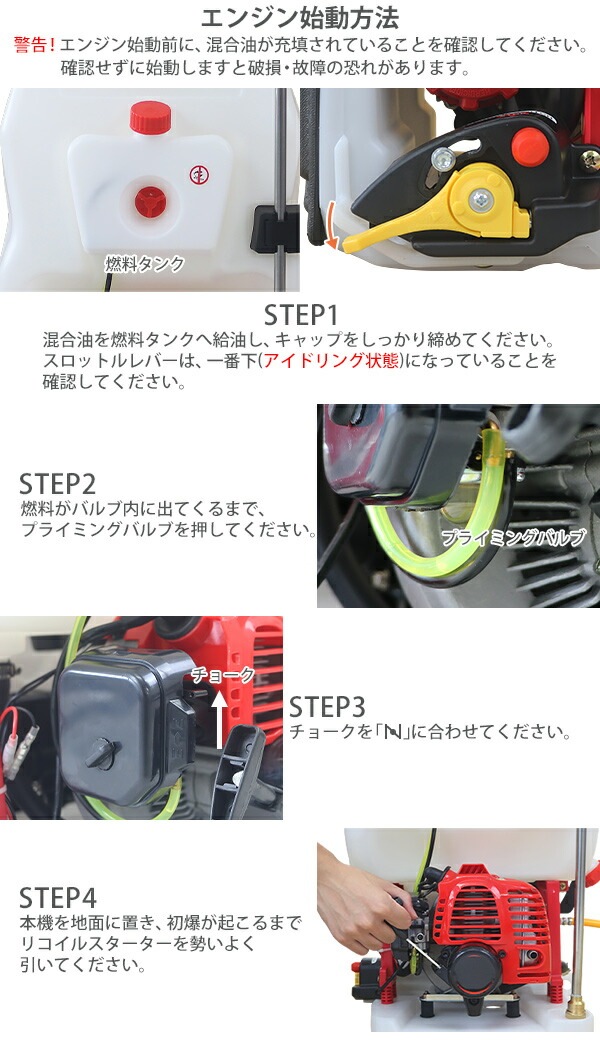 エンジン始動方法

警告！エンジン始動前に、混合油が充填されていることを確認してください。確認せずに始動しますと破損・故障の恐れがあります。

燃料タンク

STEP1
混合油を燃料タンクへ給油し、キャップをしっかり締めてください。スロットルレバーは、一番下(アイドリング状態)になっていることを確認してください。

STEP2
燃料がバルブ内に出てくるまで、プライミングバルブを押してください。

プライミングバルブ

チョーク

STEP3
チョークを「N」に合わせてください。

STEP4
本機を地面に置き、初爆が起こるまでリコイルスターターを勢いよく引いてください。