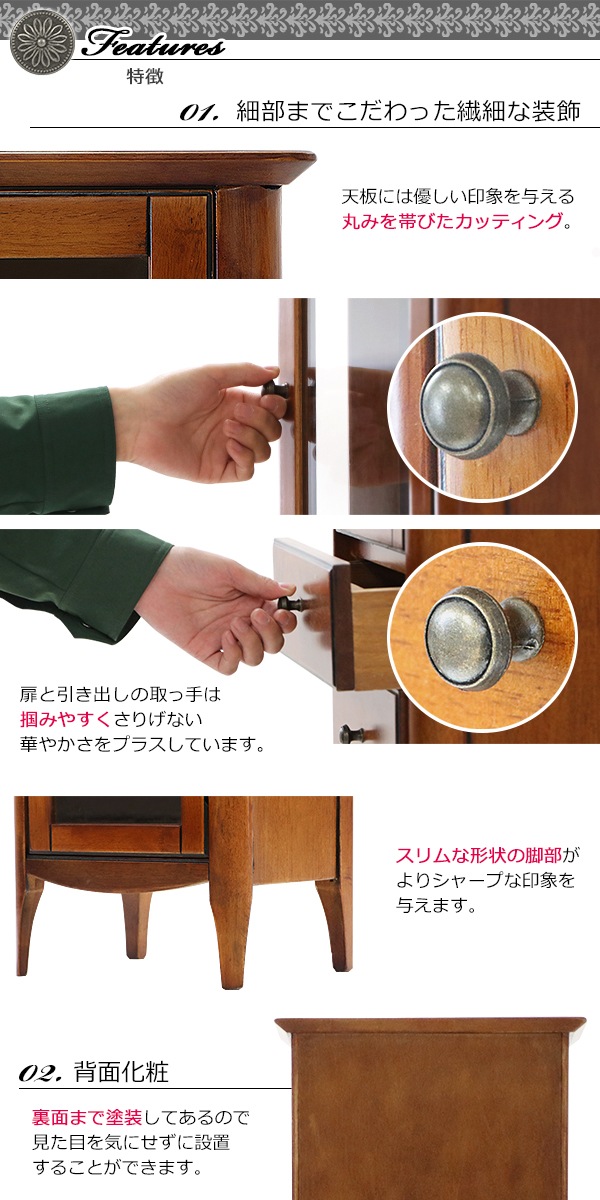 Features
特徴

01. 細部までこだわった繊細な装飾

天板には優しい印象を与える丸みを帯びたカッティング。

扉と引き出しの取っ手は掴みやすくさりげない華やかさをプラスしています。

スリムな形状の脚部がよりシャープな印象を与えます。

02. 背面化粧

裏面まで塗装してあるので見た目を気にせずに設置することができます。