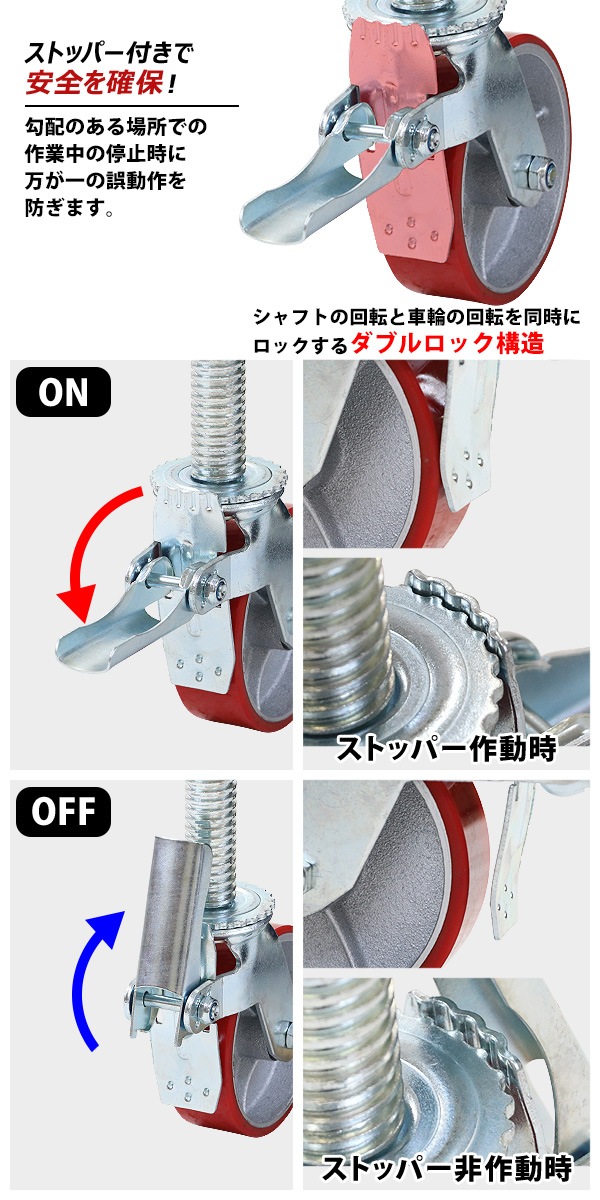 ストッパー付きで
安全を確保！

勾配のある場所での作業中の停止時に万が一の誤動作を防ぎます。

シャフトの回転と車輪の回転を同時にロックするダブルロック構造

ON

ストッパー作動時

OFF

ストッパー非作動時