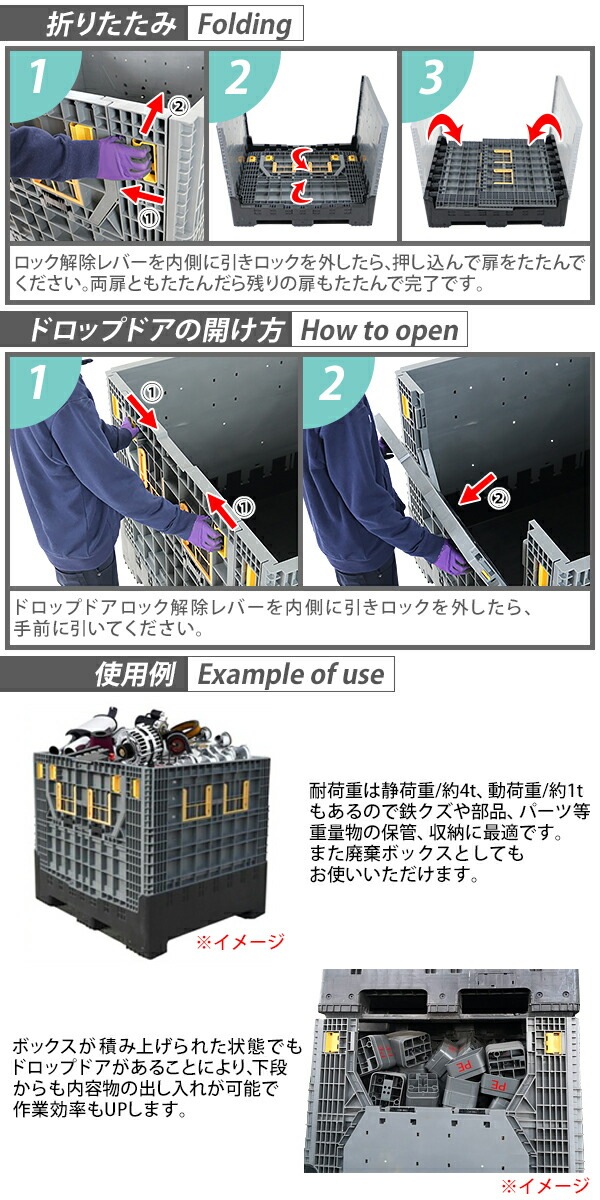 折りたたみ Folding

1

②

①

2

3

ロック解除レバーを内側に引きロックを外したら、押し込んで扉をたたんでください。両扉ともたたんだら残りの扉もたたんで完了です。

ドロップドアの開け方 How to open

1

①

①

2

②

ドロップドアロック解除レバーを内側に引きロックを外したら、手前に引いてください。

使用例 Example of use

耐荷重は静荷重/約4t、動荷重/約1tもあるので鉄クズや部品、パーツ等重量物の保管、収納に最適です。また廃棄ボックスとしてもお使いいただけます。

※イメージ

ボックスが積み上げられた状態でもドロップドアがあることにより、下段からも内容物の出し入れが可能で作業効率もUPします。

PE

PE

※イメージ