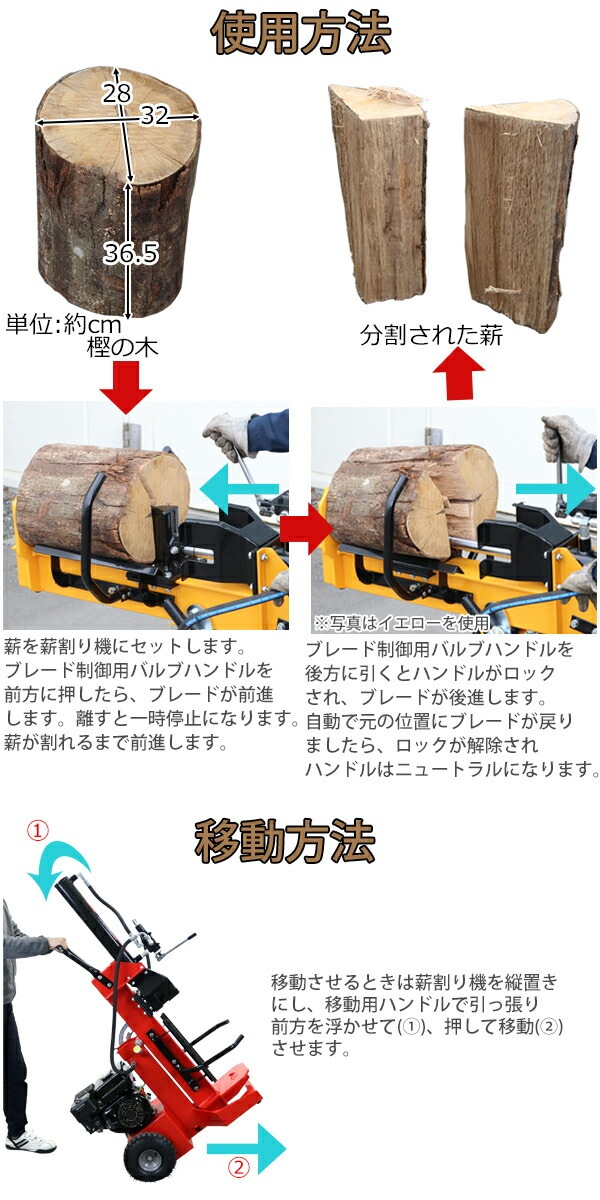 使用方法

28
32
36.5
単位:約cm
樫の木

分割された薪

※写真はイエローを使用

薪を薪割り機にセットします。
ブレード制御用バルブハンドルを前方に押したら、ブレードが前進します。離すと一時停止になります。
薪が割れるまで前進します。

ブレード制御用バルブハンドルを後方に引くとハンドルがロックされ、ブレードが後進します。
自動で元の位置にブレードが戻りましたら、ロックが解除されハンドルはニュートラルになります。

移動方法

①

②

移動させるときは薪割り機を縦置きにし、移動用ハンドルで引っ張り前方を浮かせて(①)、押して移動(②)させます。