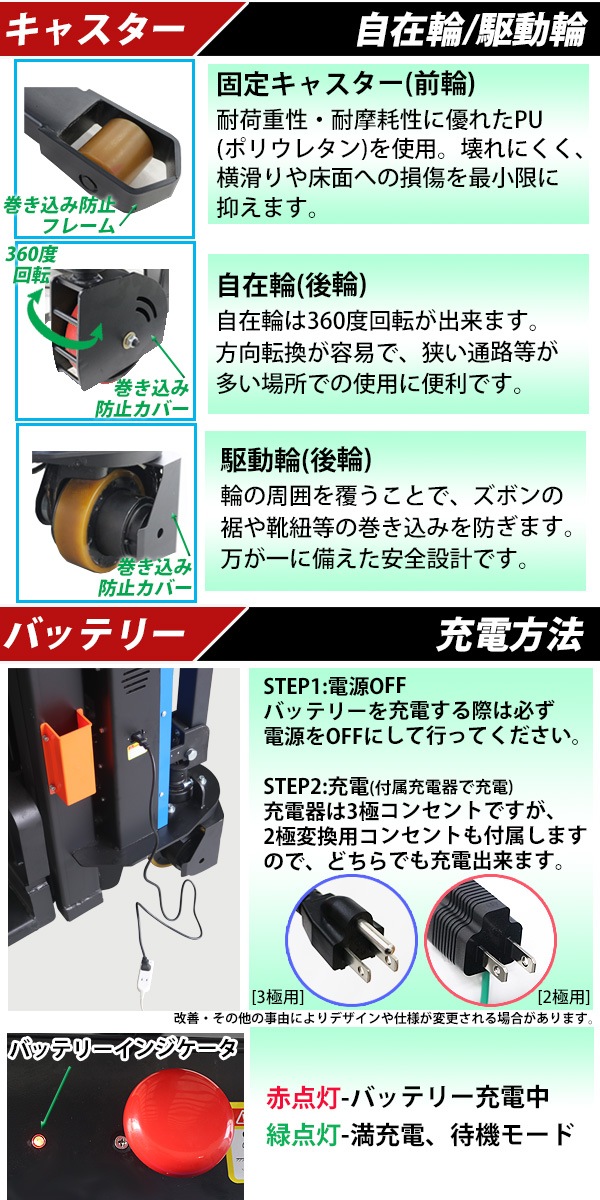 キャスター

自在輪/駆動輪

巻き込み防止フレーム

固定キャスター(前輪)
耐荷重性・耐摩耗性に優れたPU(ポリウレタン)を使用。壊れにくく、横滑りや床面への損傷を最小限に抑えます。

360度回転

巻き込み防止カバー

自在輪(後輪)
自在輪は360度回転が出来ます。方向転換が容易で、狭い通路等が多い場所での使用に便利です。

巻き込み防止カバー

駆動輪(後輪)
輪の周囲を覆うことで、ズボンの裾や靴紐等の巻き込みを防ぎます。万が一に備えた安全設計です。

バッテリー

充電方法

STEP1:電源OFF
バッテリーを充電する際は必ず電源をOFFにして行ってください。

STEP2:充電(付属充電器で充電)
充電器は3極コンセントですが、2極変換用コンセントも付属しますので、どちらでも充電出来ます。

[3極用]

[2極用]

改善・その他の事由によりデザインや仕様が変更される場合があります。

バッテリーインジケータ

赤点灯-バッテリー充電中
緑点灯-満充電、待機モード