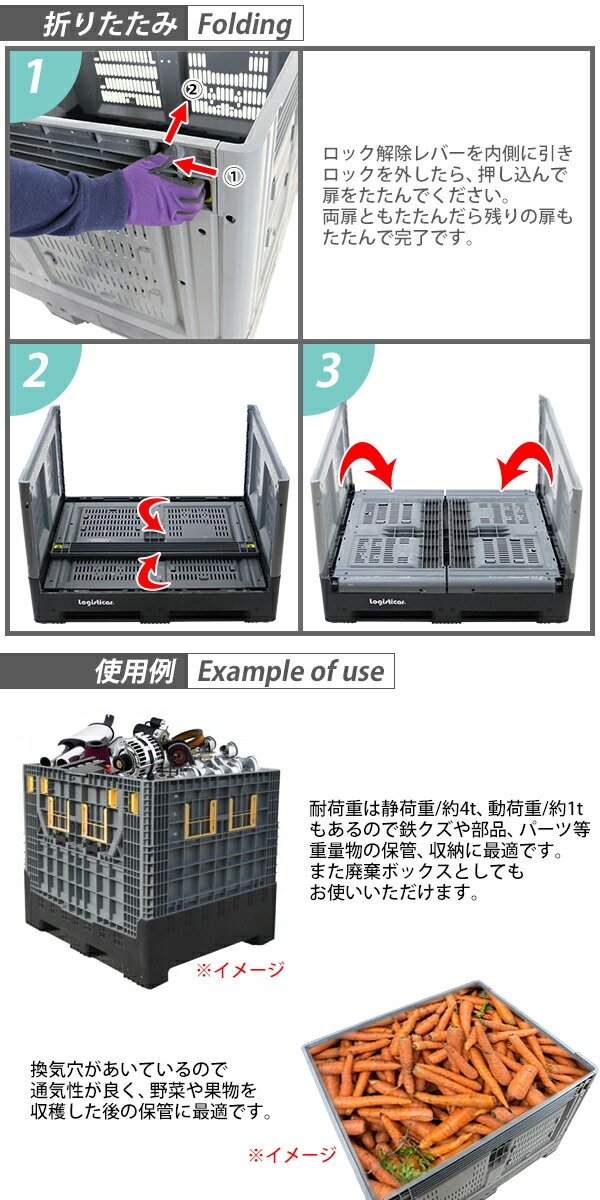 折りたたみ Folding

1

②

①

ロック解除レバーを内側に引きロックを外したら、押し込んで扉をたたんでください。
両扉ともたたんだら残りの扉もたたんで完了です。

2

logisticar.

3

logisticar.

使用例 Example of use

耐荷重は静荷重/約4t、動荷重/約1tもあるので鉄クズや部品、パーツ等重量物の保管、収納に最適です。
また廃棄ボックスとしてもお使いいただけます。

※イメージ

換気穴があいているので通気性が良く、野菜や果物を収穫した後の保管に最適です。

※イメージ