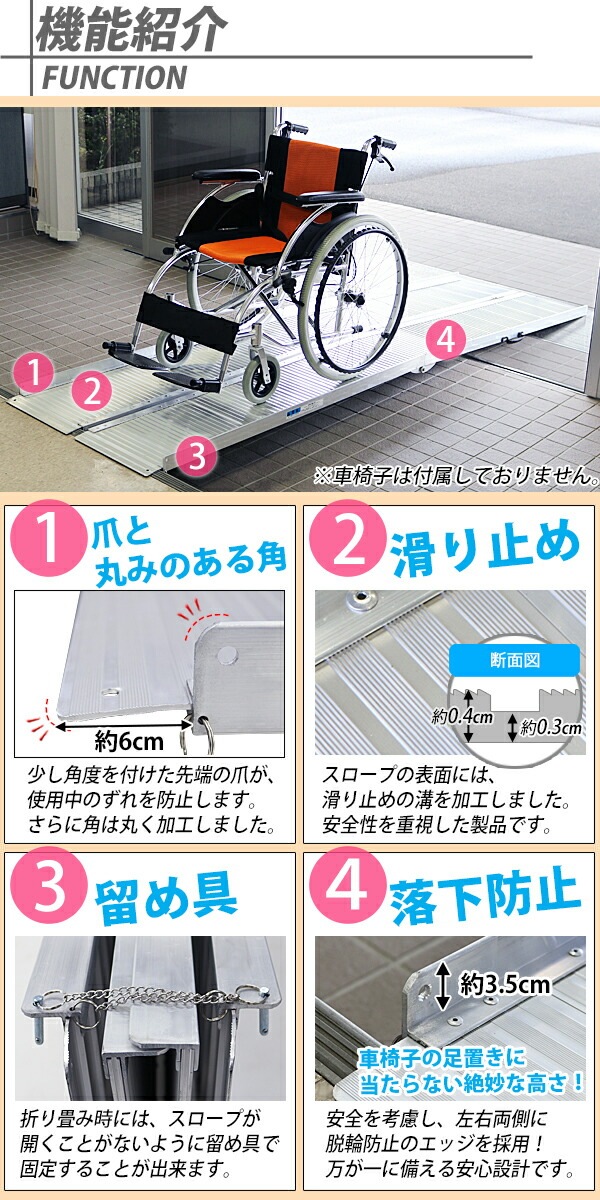 機能紹介
FUNCTION

1
2
3
4
※車椅子は付属しておりません。

1 爪と丸みのある角
約6cm
少し角度を付けた先端の爪が、使用中のずれを防止します。さらに角は丸く加工しました。

2 滑り止め
断面図
約0.4cm
約0.3cm
スロープの表面には、滑り止めの溝を加工しました。安全性を重視した製品です。

3 留め具
折り畳み時には、スロープが開くことがないように留め具で固定することが出来ます。

4 落下防止
約3.5cm
車椅子の足置きに当たらない絶妙な高さ！
安全を考慮し、左右両側に脱輪防止のエッジを採用！万が一に備える安心設計です。