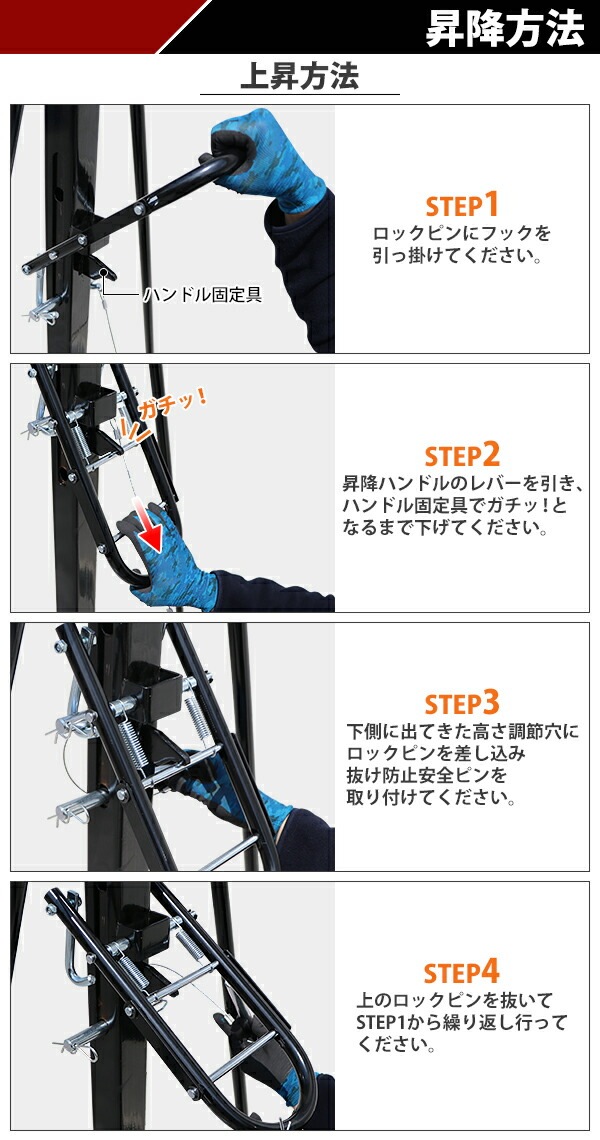 昇降方法

上昇方法

ハンドル固定具

STEP1
ロックピンにフックを引っ掛けてください。

ガチッ!

STEP2
昇降ハンドルのレバーを引き、ハンドル固定具でガチッ!となるまで下げてください。

STEP3
下側に出てきた高さ調節穴にロックピンを差し込み抜け防止安全ピンを取り付けてください。

STEP4
上のロックピンを抜いてSTEP1から繰り返し行ってください。