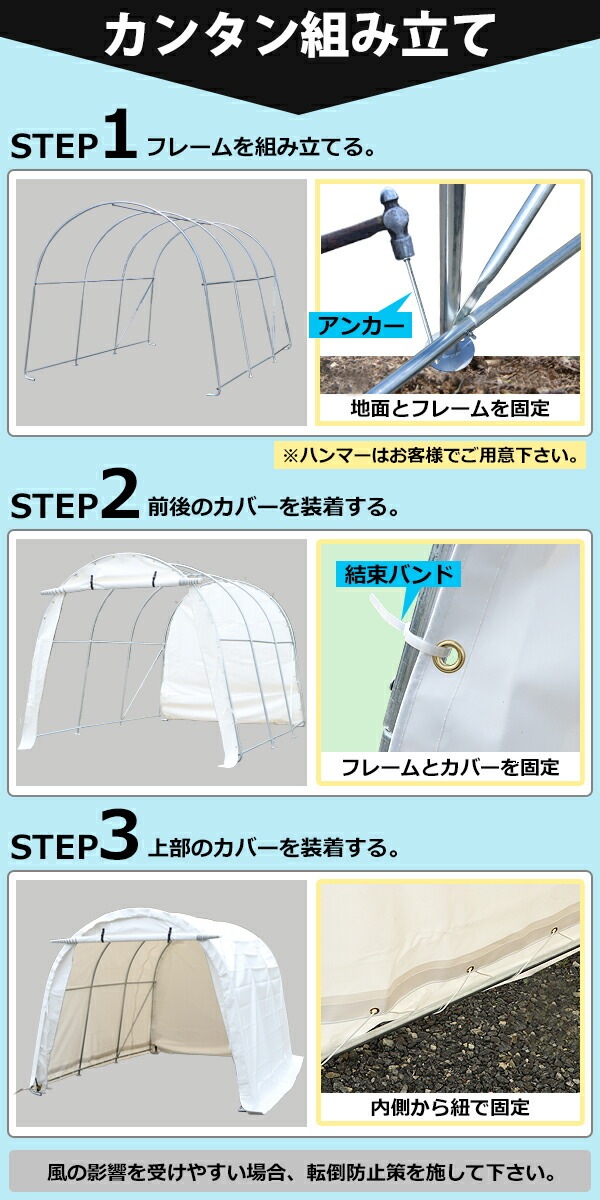 カンタン組み立て

STEP1 フレームを組み立てる。

アンカー

地面とフレームを固定

※ハンマーはお客様でご用意下さい。

STEP2 前後のカバーを装着する。

結束バンド

フレームとカバーを固定

STEP3 上部のカバーを装着する。

内側から紐で固定

風の影響を受けやすい場合、転倒防止策を施して下さい。