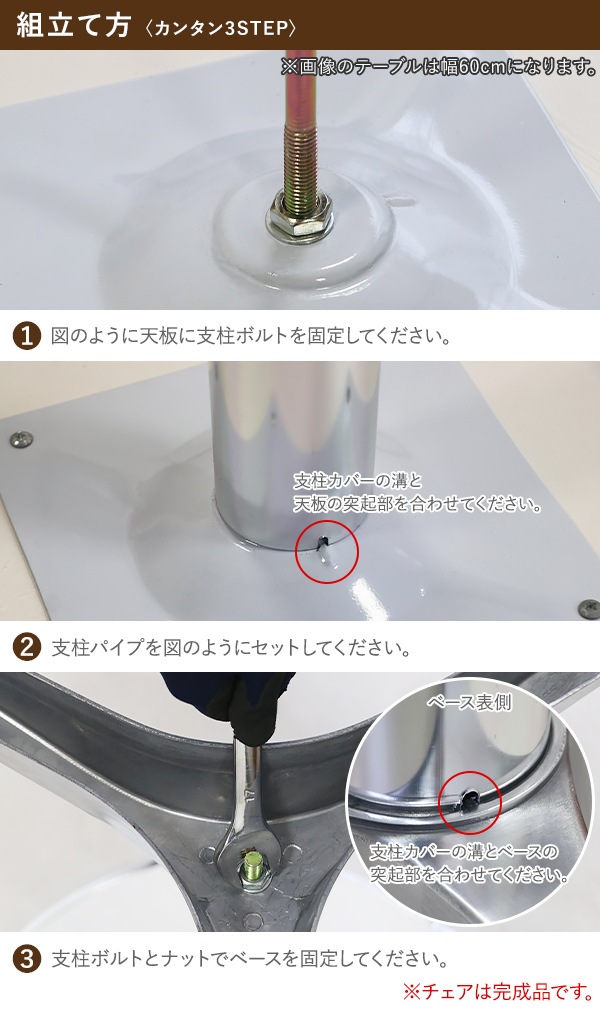 組立て方〈カンタン3STEP〉

※画像のテーブルは幅60cmになります。

1 図のように天板に支柱ボルトを固定してください。

支柱カバーの溝と天板の突起部を合わせてください。

2 支柱パイプを図のようにセットしてください。

ベース表側

支柱カバーの溝とベースの突起部を合わせてください。

3 支柱ボルトとナットでベースを固定してください。

※チェアは完成品です。