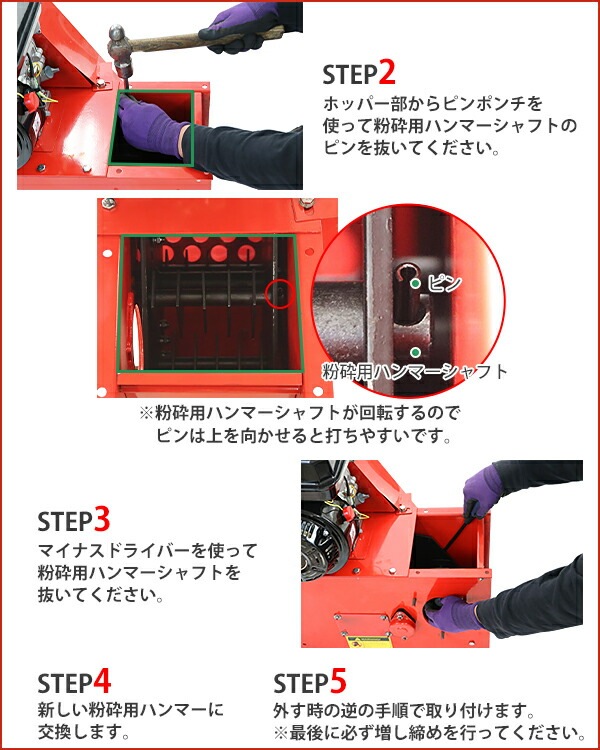 STEP2
ホッパー部からピンポンチを使って粉砕用ハンマーシャフトのピンを抜いてください。

ピン
粉砕用ハンマーシャフト

※粉砕用ハンマーシャフトが回転するのでピンは上を向かせると打ちやすいです。

STEP3
マイナスドライバーを使って粉砕用ハンマーシャフトを抜いてください。

STEP4
新しい粉砕用ハンマーに交換します。

STEP5
外す時の逆の手順で取り付けます。
※最後に必ず増し締めを行ってください。