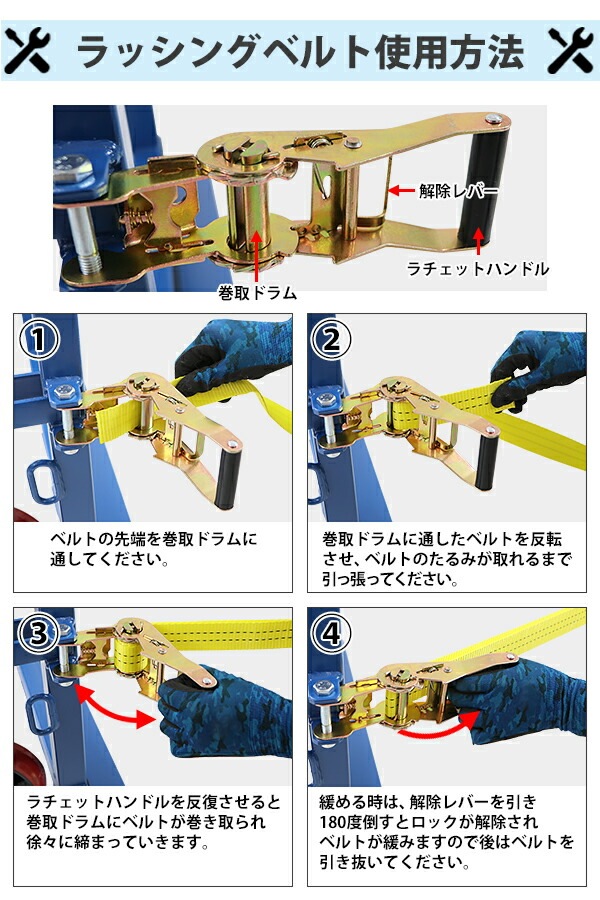 ラッシングベルト使用方法

解除レバー

ラチェットハンドル

巻取ドラム

①

ベルトの先端を巻取ドラムに通してください。

②

巻取ドラムに通したベルトを反転させ、ベルトのたるみが取れるまで引っ張ってください。

③

ラチェットハンドルを反復させると巻取ドラムにベルトが巻き取られ徐々に締まっていきます。

④

緩める時は、解除レバーを引き180度倒すとロックが解除されベルトが緩みますので後はベルトを引き抜いてください。