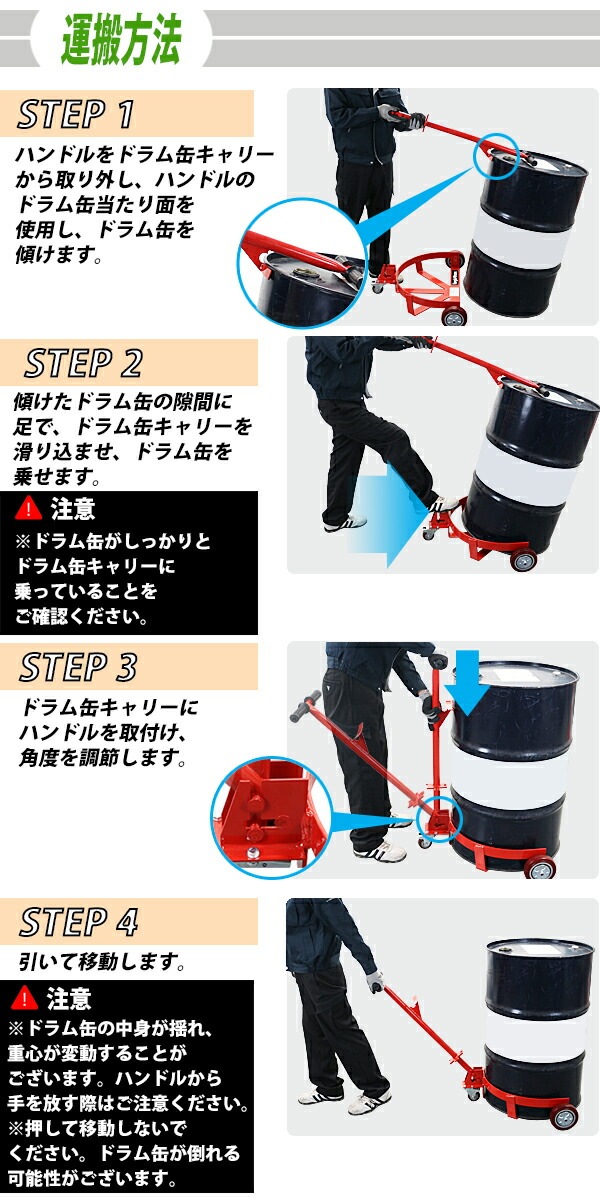 運搬方法

STEP 1

ハンドルをドラム缶キャリーから取り外し、ハンドルのドラム缶当たり面を使用し、ドラム缶を傾けます。

STEP 2

傾けたドラム缶の隙間に足で、ドラム缶キャリーを滑り込ませ、ドラム缶を乗せます。

注意
※ドラム缶がしっかりとドラム缶キャリーに乗っていることをご確認ください。

STEP 3

ドラム缶キャリーにハンドルを取付け、角度を調節します。

STEP 4

引いて移動します。

注意
※ドラム缶の中身が揺れ、重心が変動することがございます。ハンドルから手を放す際はご注意ください。
※押して移動しないでください。ドラム缶が倒れる可能性がございます。