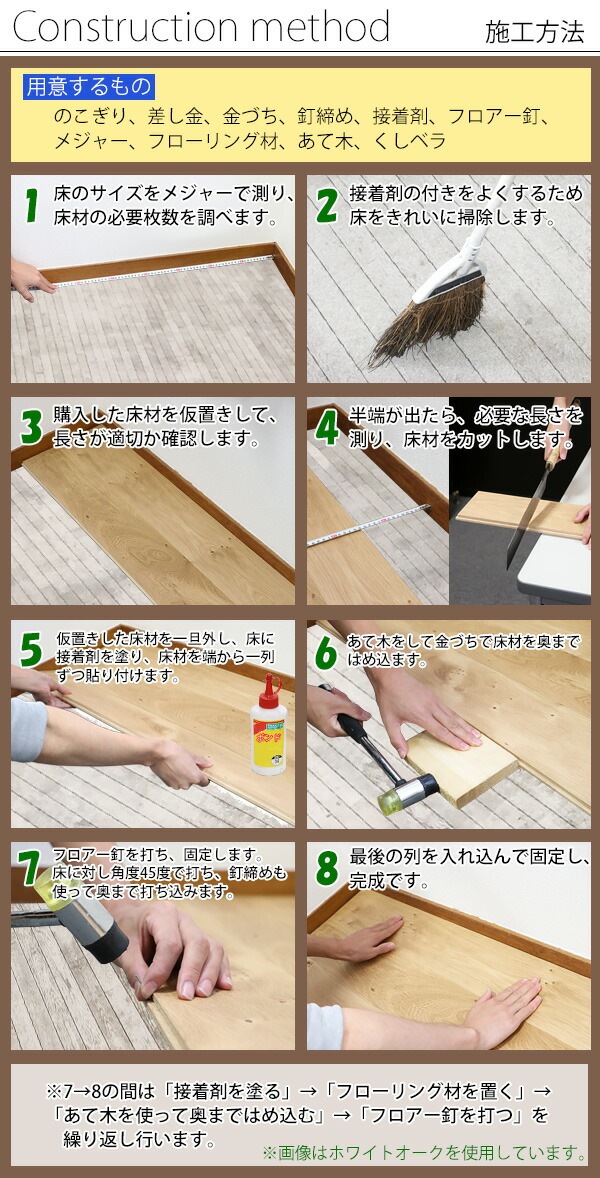 Construction method

施工方法

用意するもの

のこぎり、差し金、金づち、釘締め、接着剤、フロアー釘、メジャー、フローリング材、あて木、くしベラ

1 床のサイズをメジャーで測り、床材の必要枚数を調べます。

2 接着剤の付きをよくするため床をきれいに掃除します。

3 購入した床材を仮置きして、長さが適切か確認します。

4 半端が出たら、必要な長さを測り、床材をカットします。

5 仮置きした床材を一旦外し、床に接着剤を塗り、床材を端から一列ずつ貼り付けます。

ボンド

6 あて木をして金づちで床材を奥まではめ込ます。

7 フロアー釘を打ち、固定します。床に対し角度45度で打ち、釘締めも使って奥まで打ち込みます。

8 最後の列を入れ込んで固定し、完成です。

※7→8の間は「接着剤を塗る」→「フローリング材を置く」→「あて木を使って奥まではめ込む」→「フロアー釘を打つ」を繰り返し行います。

※画像はホワイトオークを使用しています。