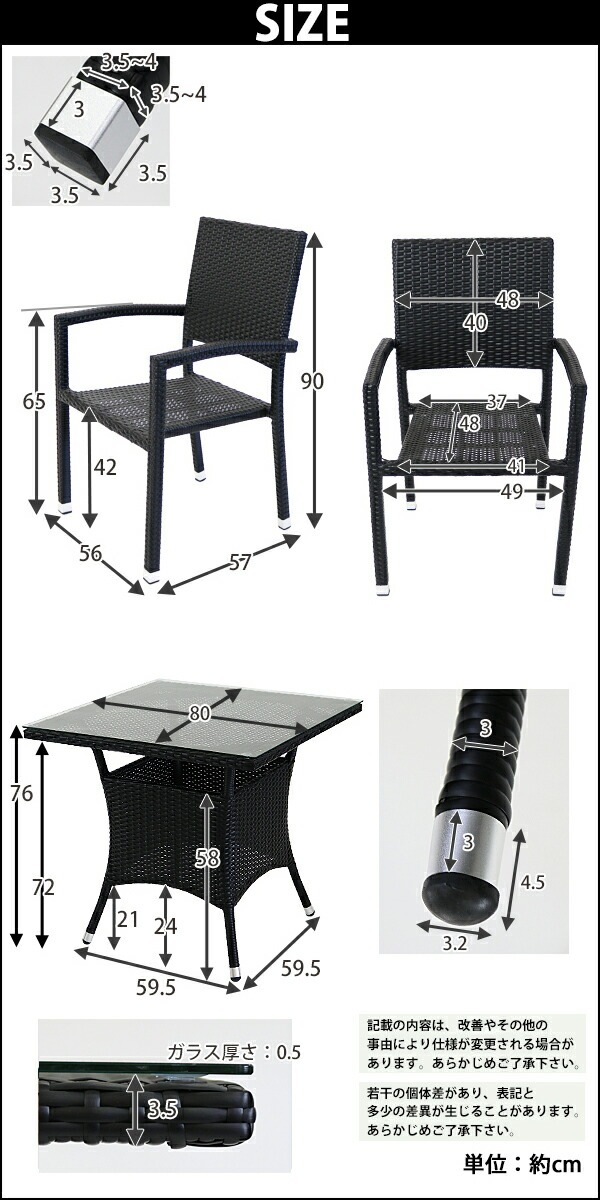 SIZE

3.5~4
3.5~4
3
3.5
3.5
3.5

65
42
90
56
57

48
40
37
48
41
49

80
76
72
58
21
24
59.5
59.5

3
3
4.5
3.2

ガラス厚さ：0.5
3.5

記載の内容は、改善やその他の事由により仕様が変更される場合があります。あらかじめご了承下さい。

若干の個体差があり、表記と多少の差異が生じることがあります。あらかじめご了承下さい。

単位：約cm