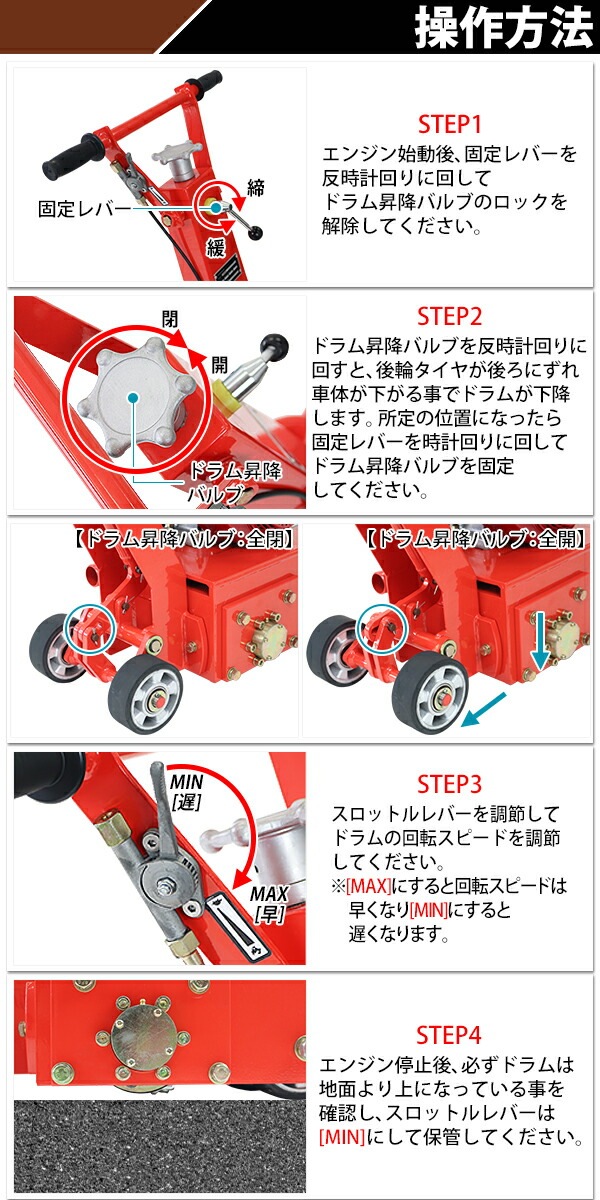 操作方法

固定レバー
締
緩

STEP1
エンジン始動後、固定レバーを反時計回りに回してドラム昇降バルブのロックを解除してください。

閉
開
ドラム昇降バルブ

STEP2
ドラム昇降バルブを反時計回りに回すと、後輪タイヤが後ろにずれ車体が下がる事でドラムが下降します。所定の位置になったら固定レバーを時計回りに回してドラム昇降バルブを固定してください。

【ドラム昇降バルブ：全閉】
【ドラム昇降バルブ：全開】

MIN [遅]
MAX [早]

STEP3
スロットルレバーを調節してドラムの回転スピードを調節してください。
※[MAX]にすると回転スピードは早くなり[MIN]にすると遅くなります。

STEP4
エンジン停止後、必ずドラムは地面より上になっている事を確認し、スロットルレバーは[MIN]にして保管してください。