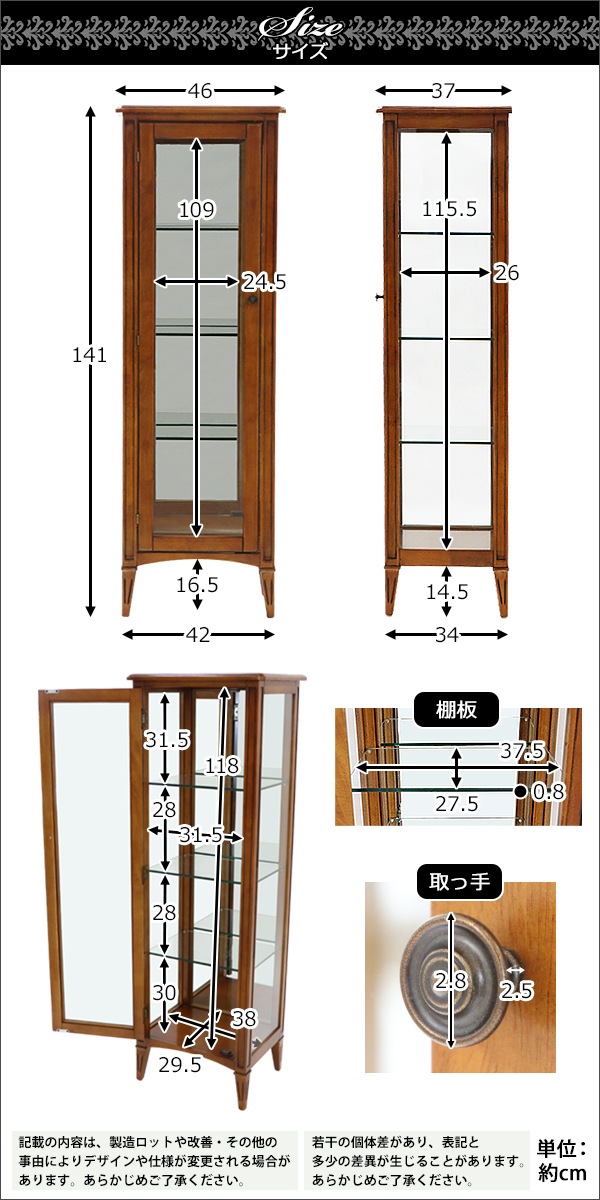 Size
サイズ

46
109
24.5
141
16.5
42

37
115.5
26
14.5
34

31.5
118
28
31.5
28
30
38
29.5

棚板
37.5
27.5
0.8

取っ手
2.8
2.5

記載の内容は、製造ロットや改善・その他の事由によりデザインや仕様が変更される場合があります。あらかじめご了承ください。

若干の個体差があり、表記と多少の差異が生じることがあります。あらかじめご了承ください。

単位：約cm