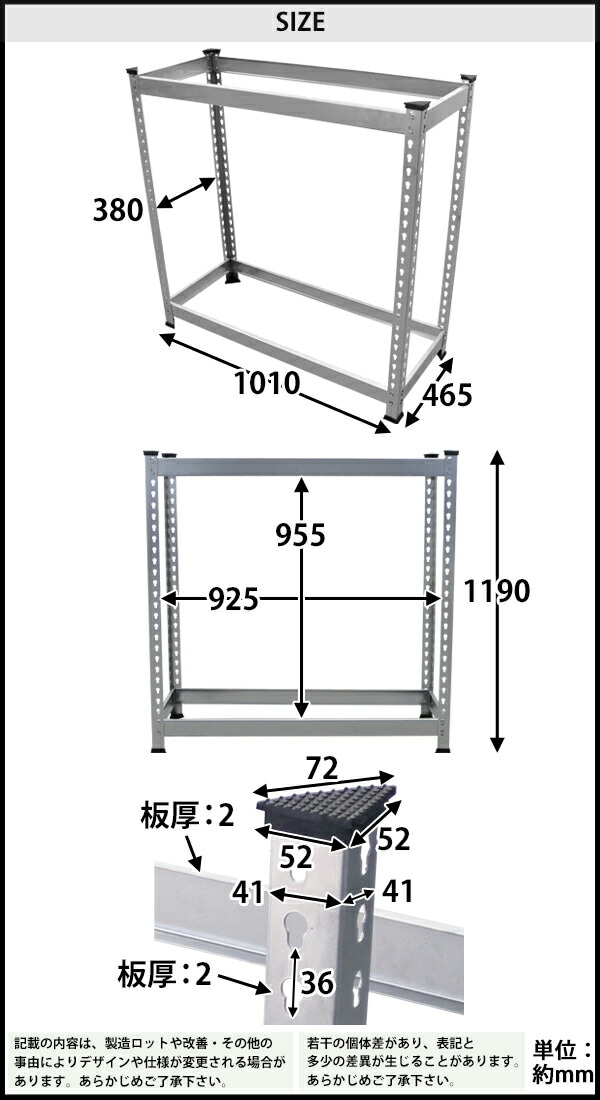 SIZE

380

1010

465

955

925

1190

72

板厚：2

52

52

41

41

板厚：2

36

記載の内容は、製造ロットや改善・その他の事由によりデザインや仕様が変更される場合があります。あらかじめご了承下さい。

若干の個体差があり、表記と多少の差異が生じることがあります。あらかじめご了承下さい。

単位：約mm