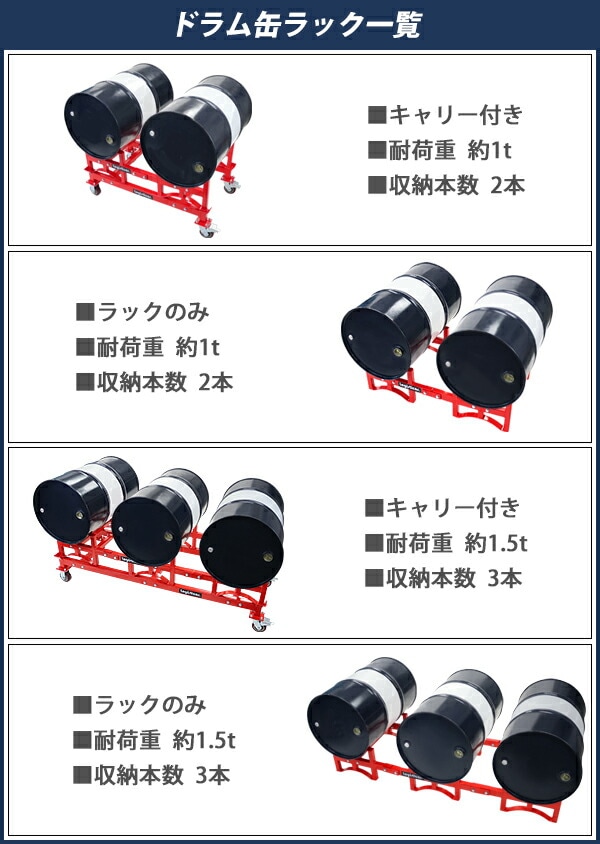 ドラム缶ラック一覧

■キャリー付き
■耐荷重 約1t
■収納本数 2本

■ラックのみ
■耐荷重 約1t
■収納本数 2本

■キャリー付き
■耐荷重 約1.5t
■収納本数 3本

■ラックのみ
■耐荷重 約1.5t
■収納本数 3本