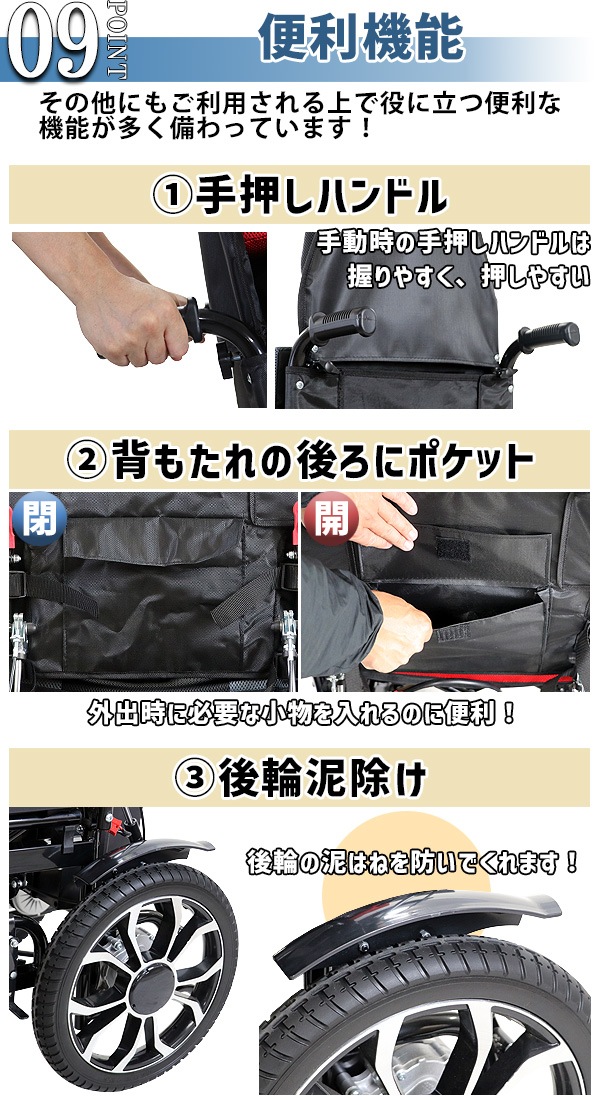 09 POINT 便利機能

その他にもご利用される上で役に立つ便利な機能が多く備わっています！

①手押しハンドル

手動時の手押しハンドルは握りやすく、押しやすい

②背もたれの後ろにポケット

閉

開

外出時に必要な小物を入れるのに便利！

③後輪泥除け

後輪の泥はねを防いでくれます！