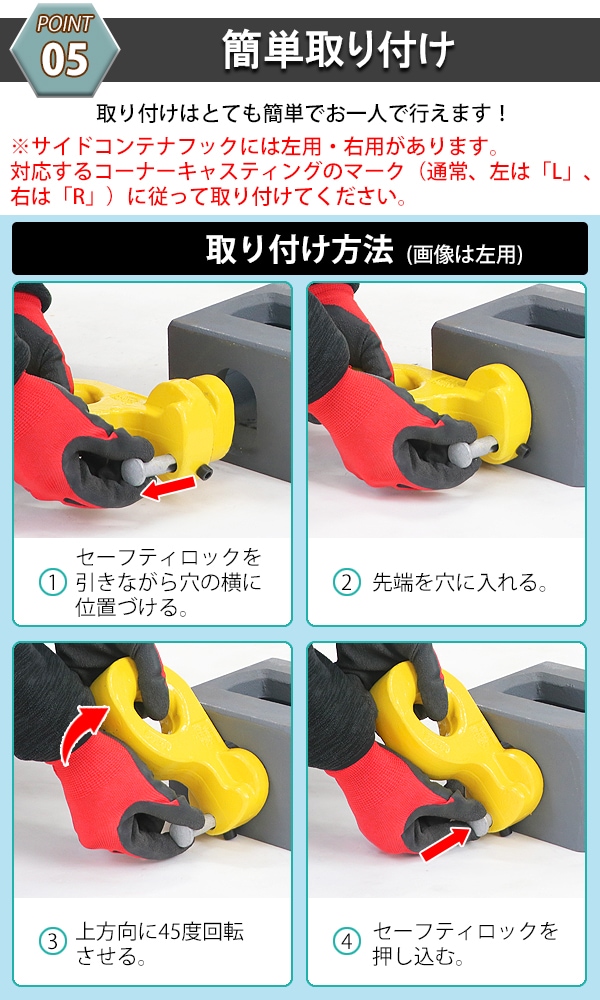 POINT 05

簡単取り付け

取り付けはとても簡単でお一人で行えます！

※サイドコンテナフックには左用・右用があります。対応するコーナーキャスティングのマーク（通常、左は「L」、右は「R」）に従って取り付けてください。

取り付け方法 (画像は左用)

① セーフティロックを引きながら穴の横に位置づける。

② 先端を穴に入れる。

③ 上方向に45度回転させる。

④ セーフティロックを押し込む。