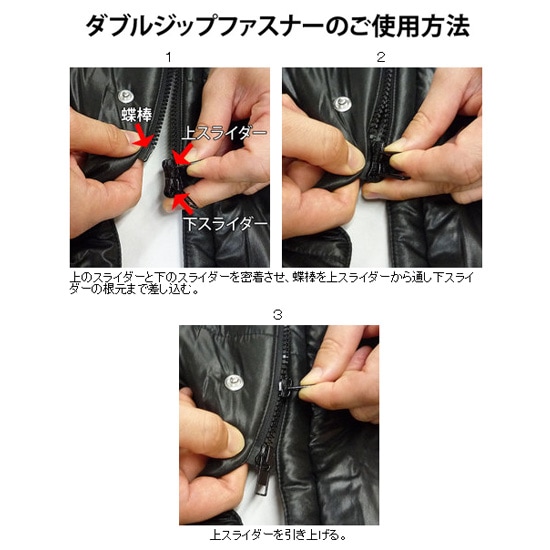 ダブルジップファスナーのご使用方法

1

蝶棒

上スライダー

下スライダー

2

上のスライダーと下のスライダーを密着させ、蝶棒を上スライダーから通し下スライダーの根元まで差し込む。

3

上スライダーを引き上げる。