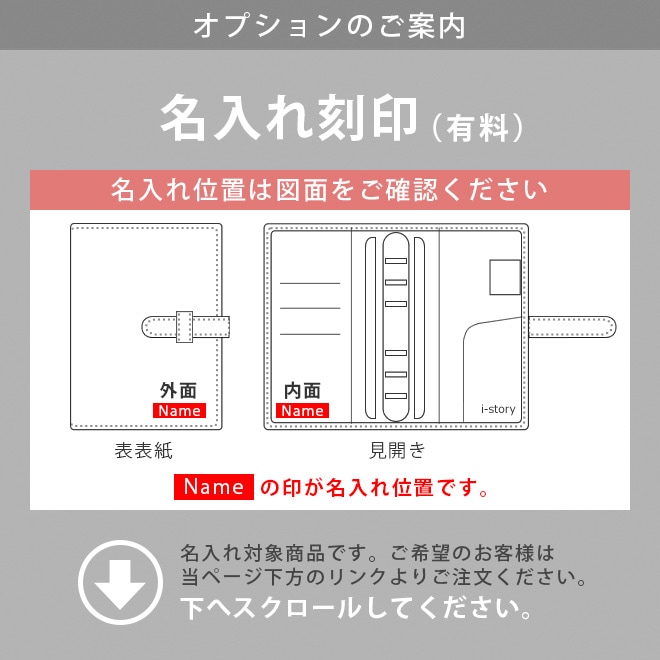 オプションのご案内

名入れ刻印（有料）

名入れ位置は図面をご確認ください

外面
Name

表表紙

内面
Name

i-story

見開き

Name の印が名入れ位置です。

名入れ対象商品です。ご希望のお客様は当ページ下方のリンクよりご注文ください。
下へスクロールしてください。