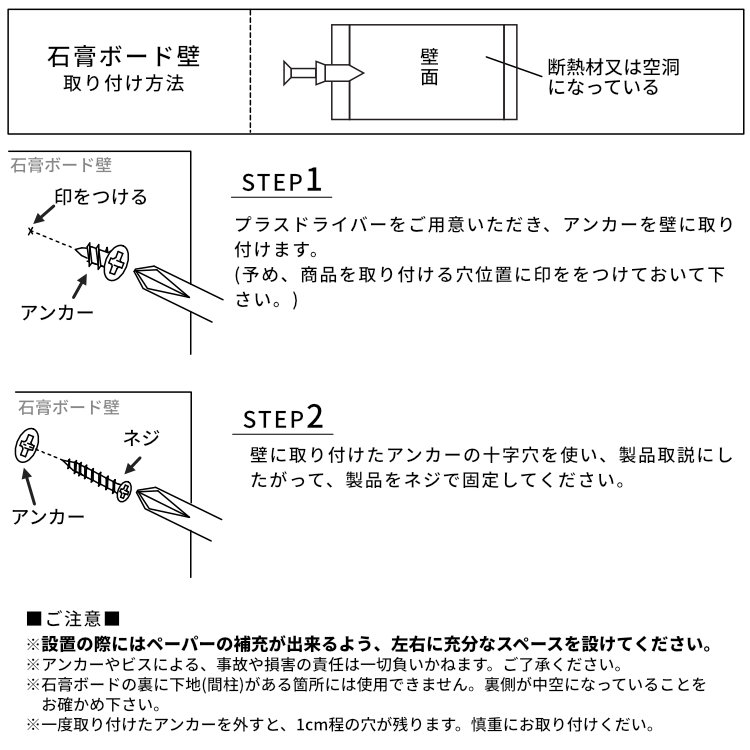 石膏ボード壁
取り付け方法

壁面

断熱材又は空洞になっている

石膏ボード壁

印をつける

アンカー

STEP1

プラスドライバーをご用意いただき、アンカーを壁に取り付けます。
(予め、商品を取り付ける穴位置に印ををつけておいて下さい。)

石膏ボード壁

ネジ

アンカー

STEP2

壁に取り付けたアンカーの十字穴を使い、製品取説にしたがって、製品をネジで固定してください。

■ご注意■
※設置の際にはペーパーの補充が出来るよう、左右に充分なスペースを設けてください。
※アンカーやビスによる、事故や損害の責任は一切負いかねます。ご了承ください。
※石膏ボードの裏に下地(間柱)がある箇所には使用できません。裏側が中空になっていることをお確かめ下さい。
※一度取り付けたアンカーを外すと、1cm程の穴が残ります。慎重にお取り付けくだい。