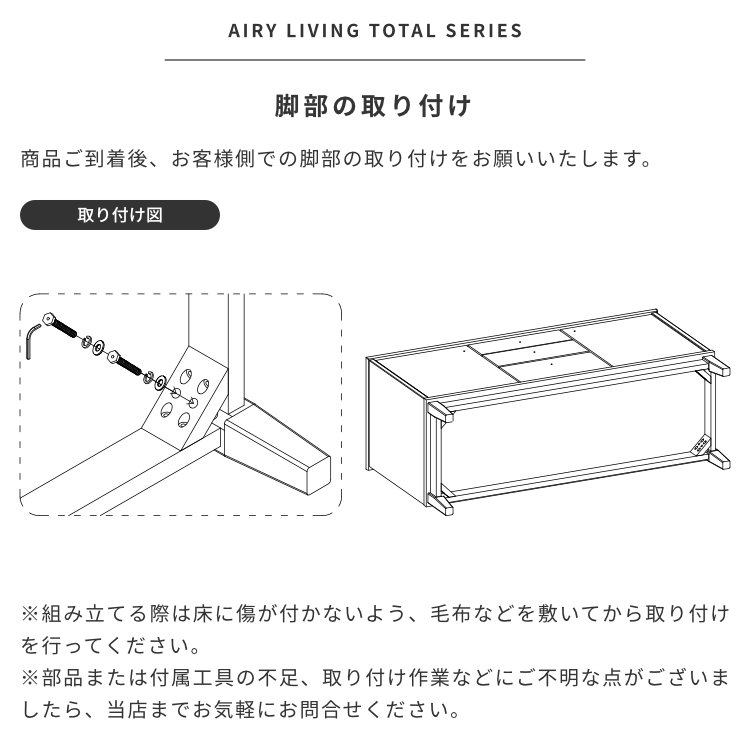 AIRY LIVING TOTAL SERIES

脚部の取り付け

商品ご到着後、お客様側での脚部の取り付けをお願いいたします。

取り付け図

※組み立てる際は床に傷が付かないよう、毛布などを敷いてから取り付けを行ってください。
※部品または付属工具の不足、取り付け作業などにご不明な点がございましたら、当店までお気軽にお問合せください。