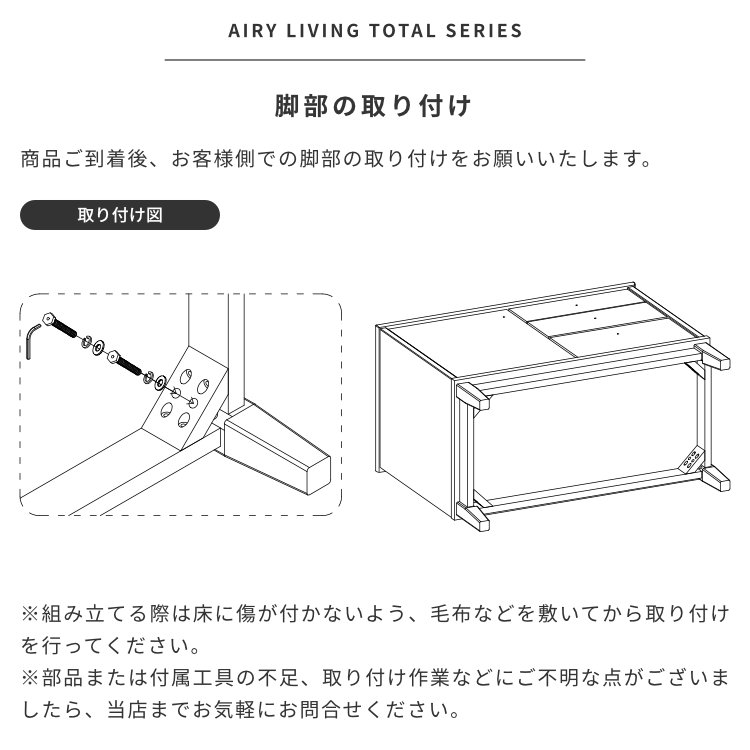 AIRY LIVING TOTAL SERIES

脚部の取り付け

商品ご到着後、お客様側での脚部の取り付けをお願いいたします。

取り付け図

※組み立てる際は床に傷が付かないよう、毛布などを敷いてから取り付けを行ってください。
※部品または付属工具の不足、取り付け作業などにご不明な点がございましたら、当店までお気軽にお問合せください。