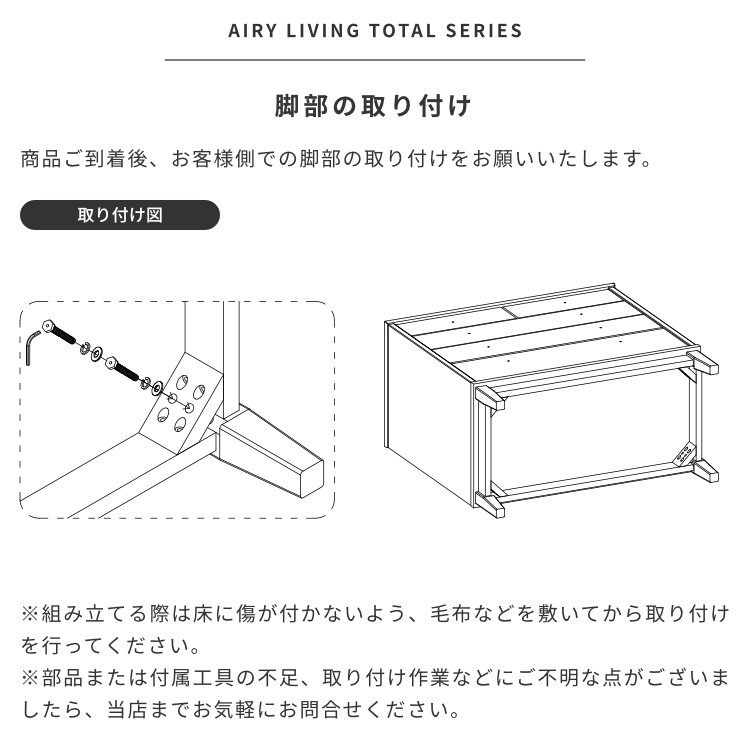 AIRY LIVING TOTAL SERIES

脚部の取り付け

商品ご到着後、お客様側での脚部の取り付けをお願いいたします。

取り付け図

※組み立てる際は床に傷が付かないよう、毛布などを敷いてから取り付けを行ってください。
※部品または付属工具の不足、取り付け作業などにご不明な点がございましたら、当店までお気軽にお問合せください。