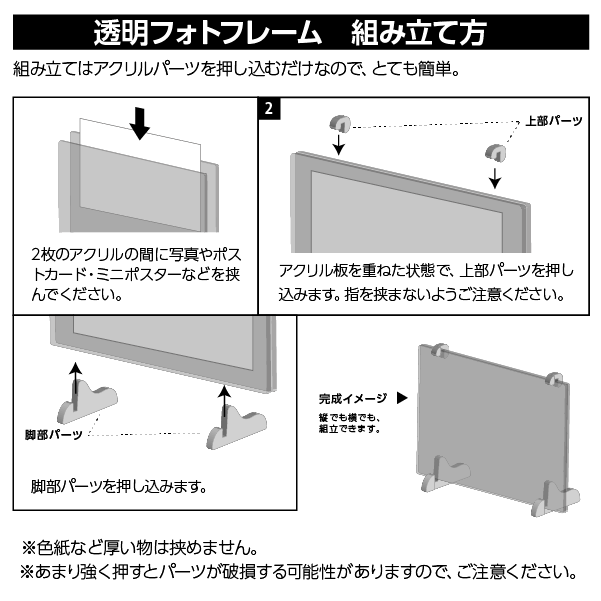 透明フォトフレーム　組み立て方

組み立てはアクリルパーツを押し込むだけなので、とても簡単。

2枚のアクリルの間に写真やポストカード・ミニポスターなどを挟んでください。

2

上部パーツ

アクリル板を重ねた状態で、上部パーツを押し込みます。指を挟まないようご注意ください。

脚部パーツ

脚部パーツを押し込みます。

完成イメージ ▶

縦でも横でも、組立できます。

※色紙など厚い物は挟めません。
※あまり強く押すとパーツが破損する可能性がありますので、ご注意ください。