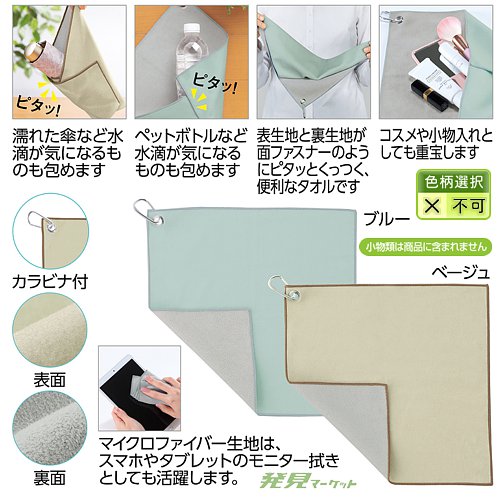 ピタッ!

ピタッ!

濡れた傘など水滴が気になるものも包めます

ペットボトルなど水滴が気になるものも包めます

表生地と裏生地が面ファスナーのようにピタッとくっつく、便利なタオルです

コスメや小物入れとしても重宝します

色柄選択
× 不可

ブルー

小物類は商品に含まれません

ベージュ

カラビナ付

表面

裏面

マイクロファイバー生地は、スマホやタブレットのモニター拭きとしても活躍します。

発見マーケット