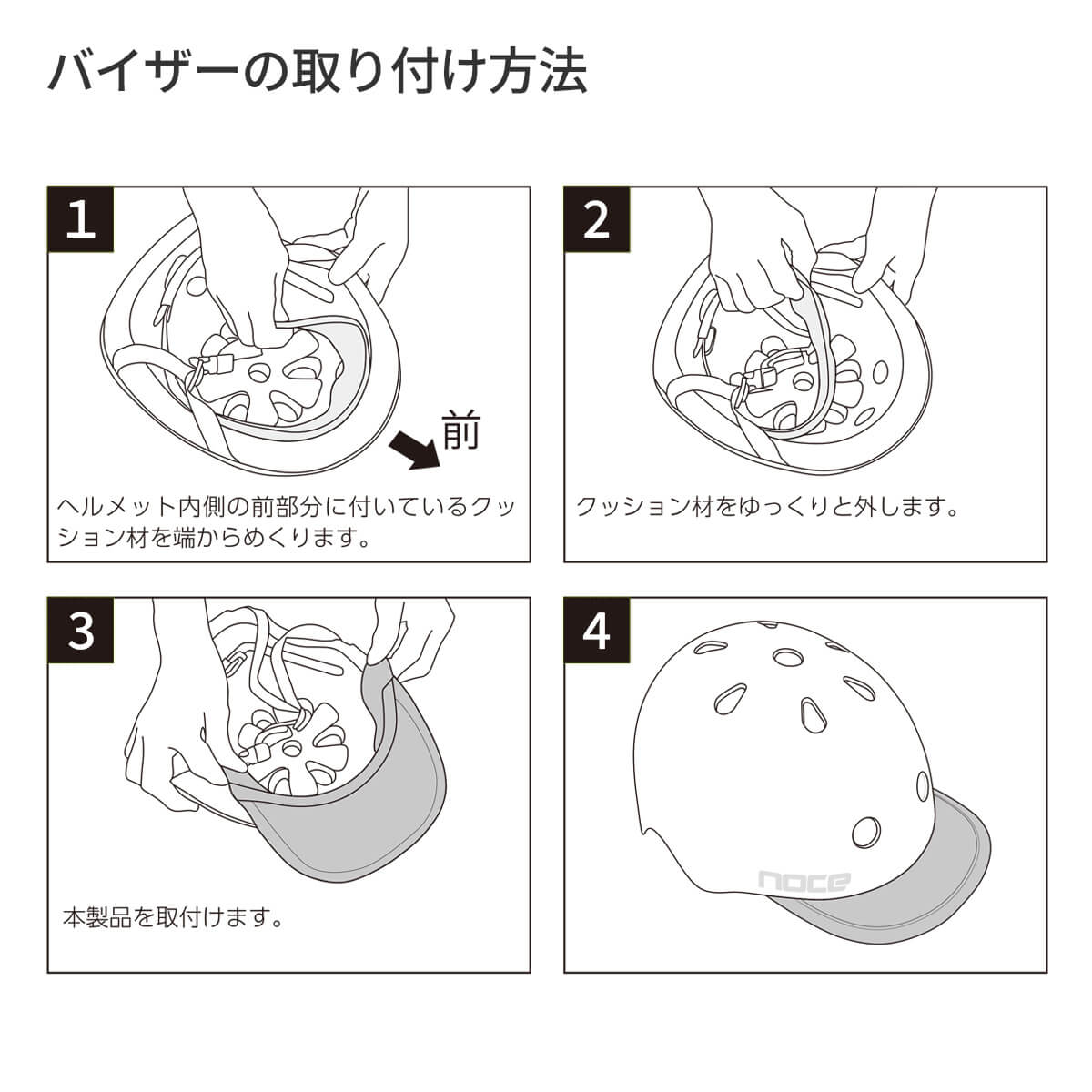 バイザーの取り付け方法

1

前

ヘルメット内側の前部分に付いているクッション材を端からめくります。

2

クッション材をゆっくりと外します。

3

本製品を取付けます。

4

noce