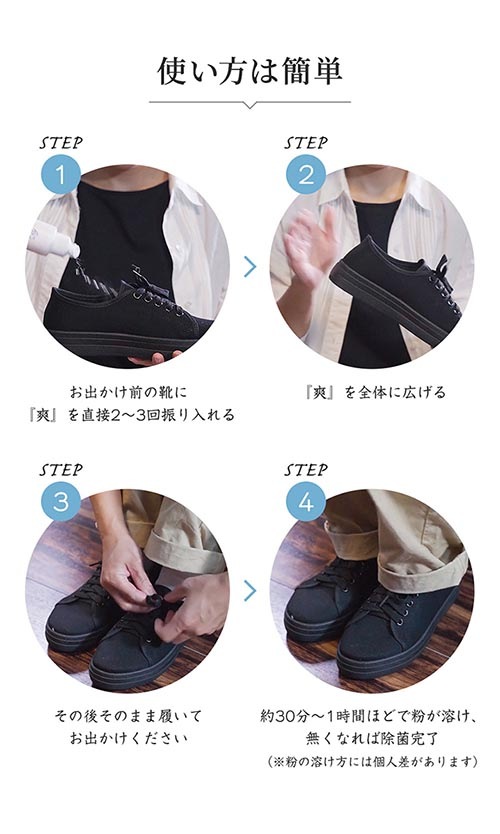 使い方は簡単

STEP
1

お出かけ前の靴に
『爽』を直接2〜3回振り入れる

STEP
2

『爽』を全体に広げる

STEP
3

その後そのまま履いて
お出かけください

STEP
4

約30分〜1時間ほどで粉が溶け、
無くなれば除菌完了
(※粉の溶け方には個人差があります)