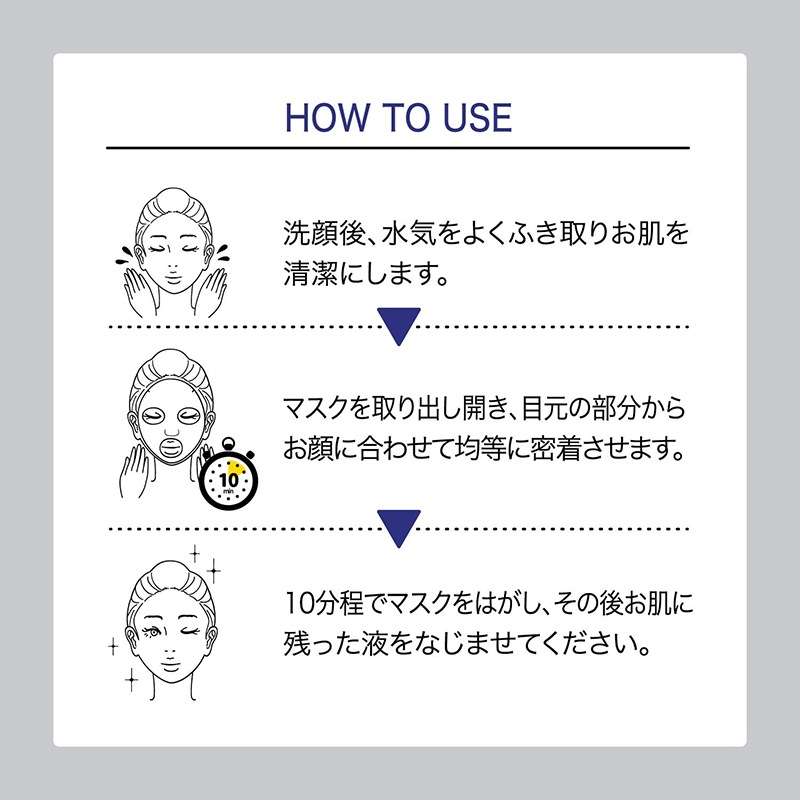 HOW TO USE

洗顔後、水気をよくふき取りお肌を清潔にします。

マスクを取り出し開き、目元の部分からお顔に合わせて均等に密着させます。

10
min

10分程でマスクをはがし、その後お肌に残った液をなじませてください。