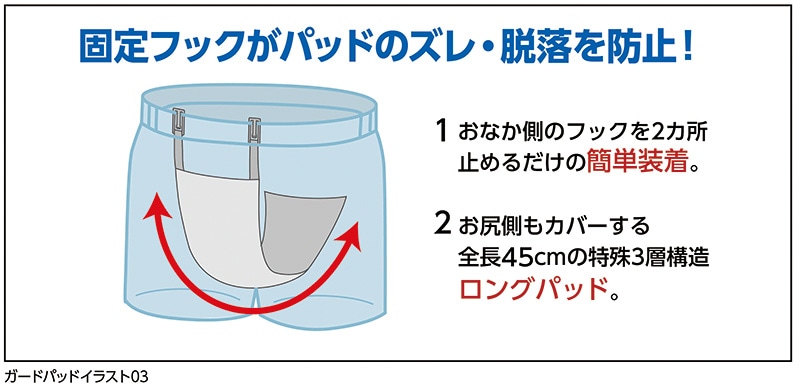 固定フックがパッドのズレ・脱落を防止！

1 おなか側のフックを2カ所止めるだけの簡単装着。

2 お尻側もカバーする全長45cmの特殊3層構造ロングパッド。

ガードパッドイラスト03