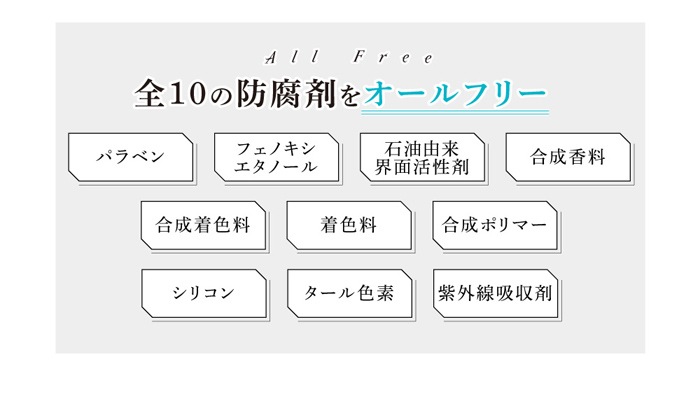 All Free

全10の防腐剤をオールフリー

パラベン

フェノキシ
エタノール

石油由来
界面活性剤

合成香料

合成着色料

着色料

合成ポリマー

シリコン

タール色素

紫外線吸収剤