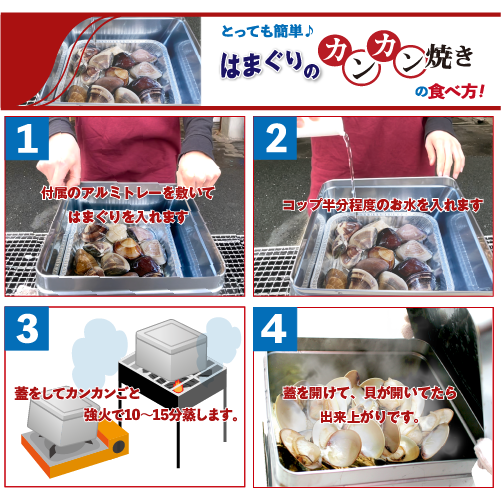 とっても簡単♪
はまぐりのカンカン焼き
の食べ方!

1
付属のアルミトレーを敷いて
はまぐりを入れます

2
コップ半分程度のお水を入れます

3
蓋をしてカンカンごと
強火で10～15分蒸します。

4
蓋を開けて、貝が開いてたら
出来上がりです。