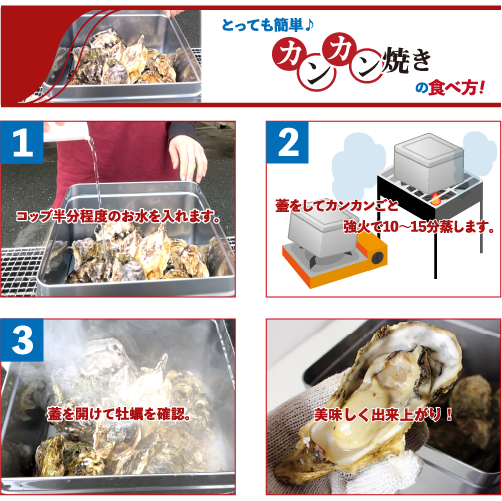 とっても簡単♪

カンカン焼き

の食べ方!

1

コップ半分程度のお水を入れます。

2

蓋をしてカンカンごと強火で10～15分蒸します。

3

蓋を開けて牡蠣を確認。

美味しく出来上がり！