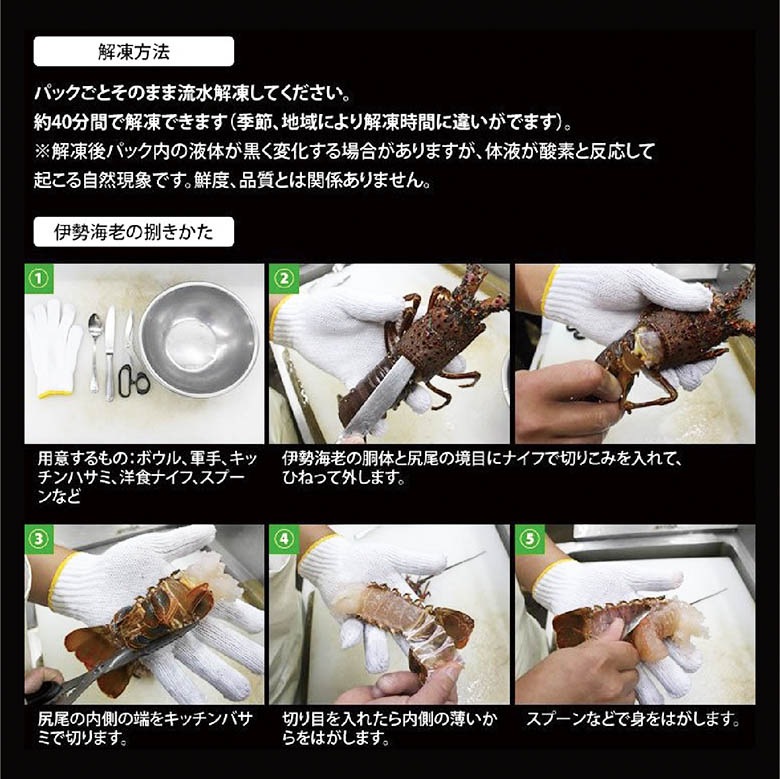 解凍方法

パックごとそのまま流水解凍してください。
約40分間で解凍できます(季節、地域により解凍時間に違いがでます)。
※解凍後パック内の液体が黒く変化する場合がありますが、体液が酸素と反応して起こる自然現象です。鮮度、品質とは関係ありません。

伊勢海老の捌きかた

1

用意するもの:ボウル、軍手、キッチンハサミ、洋食ナイフ、スプーンなど

2

伊勢海老の胴体と尻尾の境目にナイフで切りこみを入れて、ひねって外します。

3

尻尾の内側の端をキッチンバサミで切ります。

4

切り目を入れたら内側の薄いからをはがします。

5

スプーンなどで身をはがします。