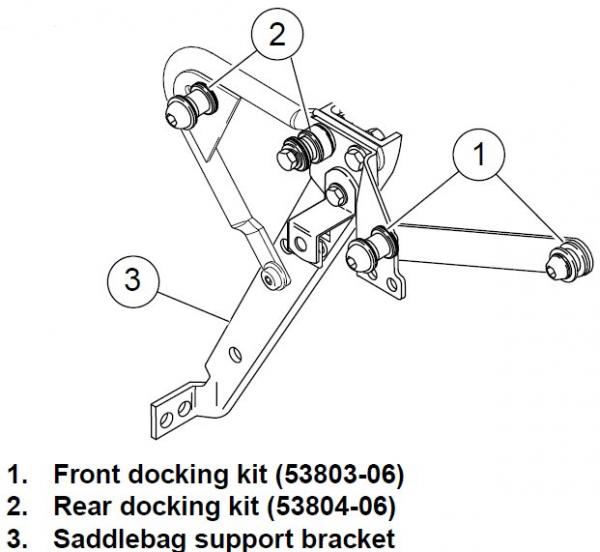 2

1

3

1. Front docking kit (53803-06)
2. Rear docking kit (53804-06)
3. Saddlebag support bracket