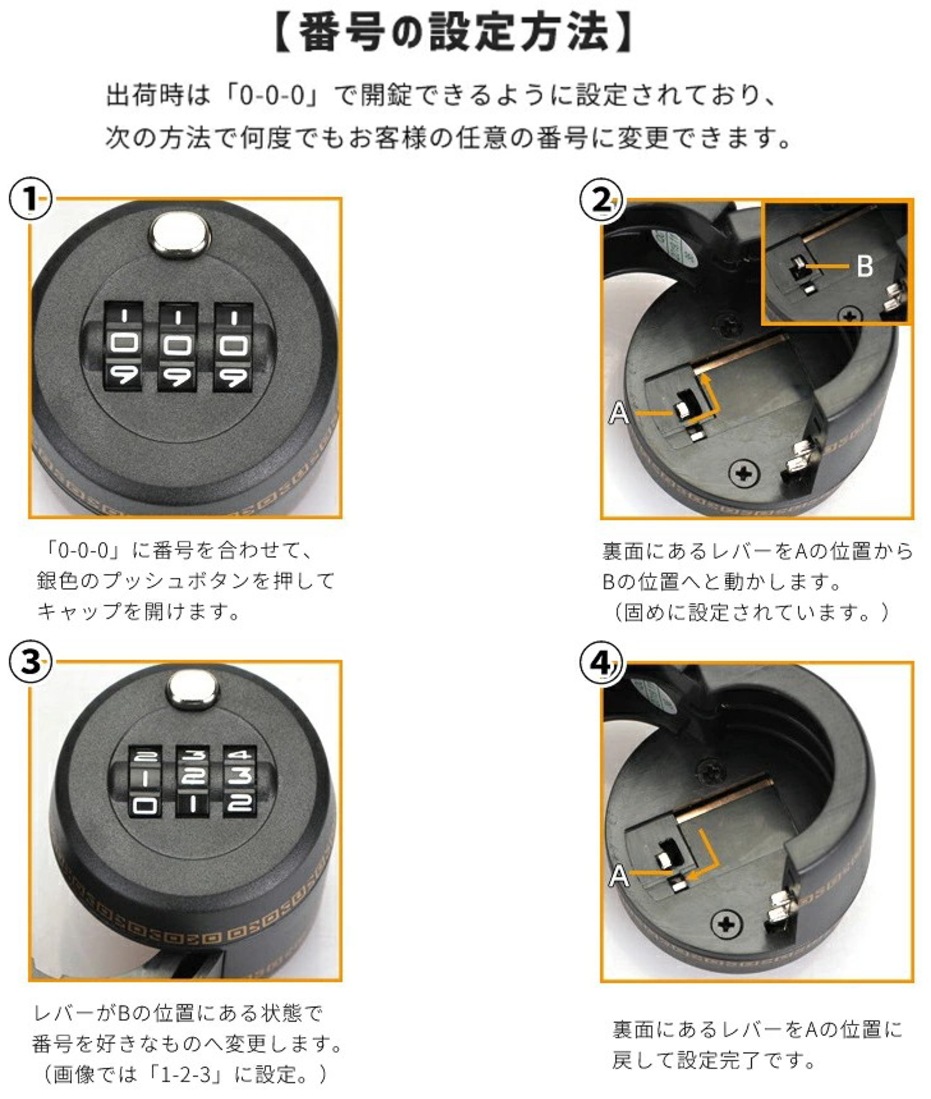 【番号の設定方法】

出荷時は「0-0-0」で開錠できるように設定されており、次の方法で何度でもお客様の任意の番号に変更できます。

①

1 1 1
0 0 0
9 9 9

「0-0-0」に番号を合わせて、銀色のプッシュボタンを押してキャップを開けます。

②

B

A

裏面にあるレバーをAの位置からBの位置へと動かします。
（固めに設定されています。）

③

2 3 4
1 2 3
0 1 2

レバーがBの位置にある状態で番号を好きなものへ変更します。
（画像では「1-2-3」に設定。）

④

A

裏面にあるレバーをAの位置に戻して設定完了です。