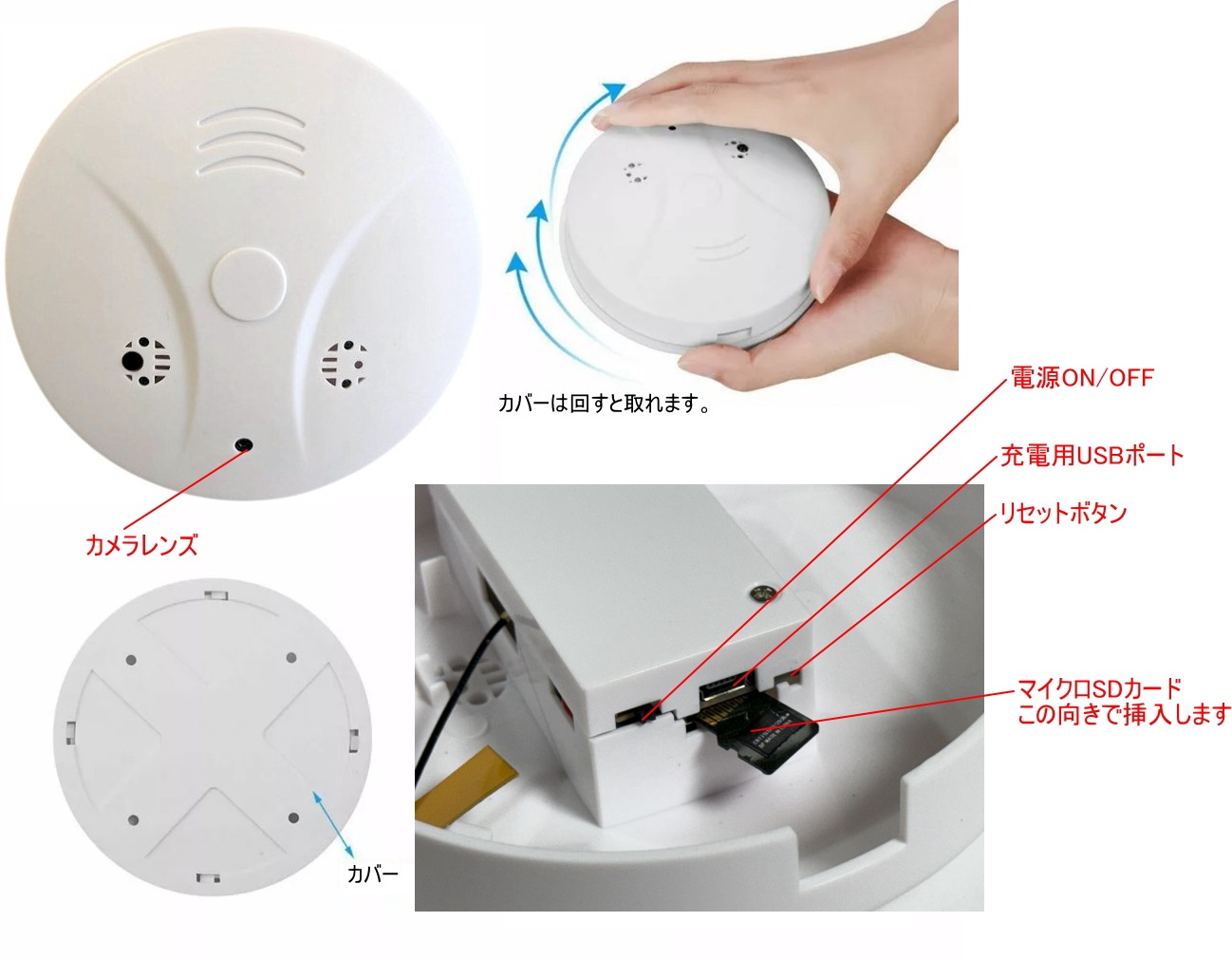 カバーは回すと取れます。

電源ON/OFF

充電用USBポート

リセットボタン

カメラレンズ

マイクロSDカード
この向きで挿入します

カバー