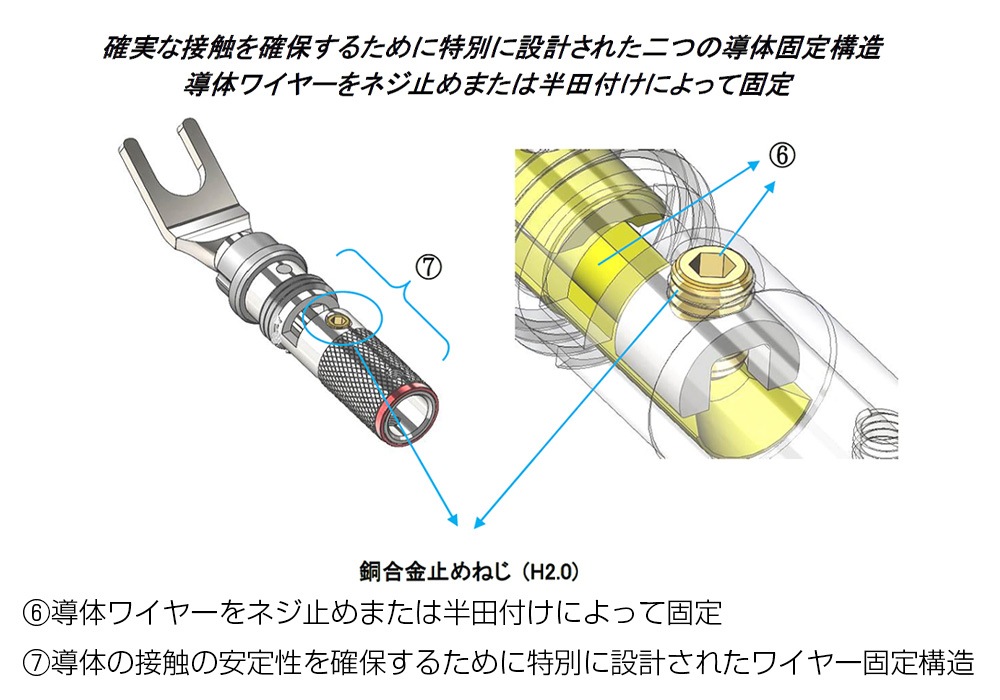 確実な接触を確保するために特別に設計された二つの導体固定構造
導体ワイヤーをネジ止めまたは半田付けによって固定

⑦

⑥

銅合金止めねじ（H2.0）

⑥導体ワイヤーをネジ止めまたは半田付けによって固定

⑦導体の接触の安定性を確保するために特別に設計されたワイヤー固定構造